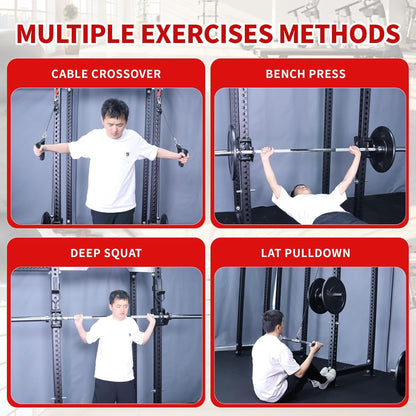 MULTIPLE EXERCISES METHODS

CABLE CROSSOVER

BENCH PRESS

DEEP SQUAT

LAT PULLDOWN