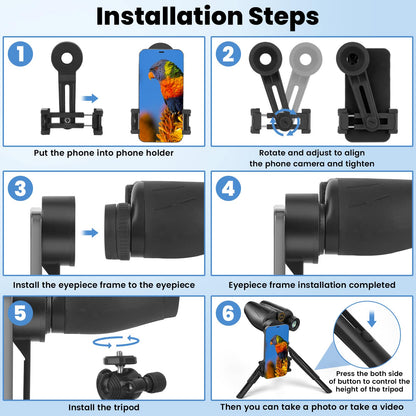 Installation Steps

1

Put the phone into phone holder

2

Rotate and adjust to align the phone camera and tighten

3

Install the eyepiece frame to the eyepiece

4

Eyepiece frame installation completed

5

Install the tripod

6

Press the both side of button to control the height of the tripod

Then you can take a photo or take a video