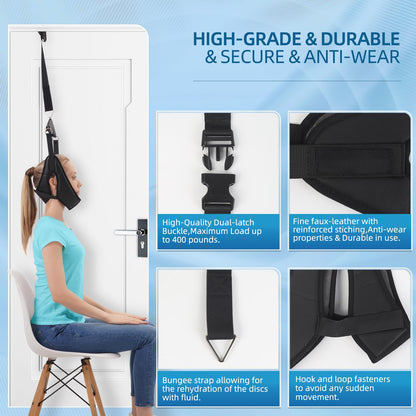 HIGH-GRADE & DURABLE
& SECURE & ANTI-WEAR

High-Quality Dual-latch Buckle,Maximum Load up to 400 pounds.

Fine faux-leather with reinforced stiching,Anti-wear properties & Durable in use.

Bungee strap allowing for the rehydration of the discs with fluid.

Hook and loop fasteners to avoid any sudden movement.