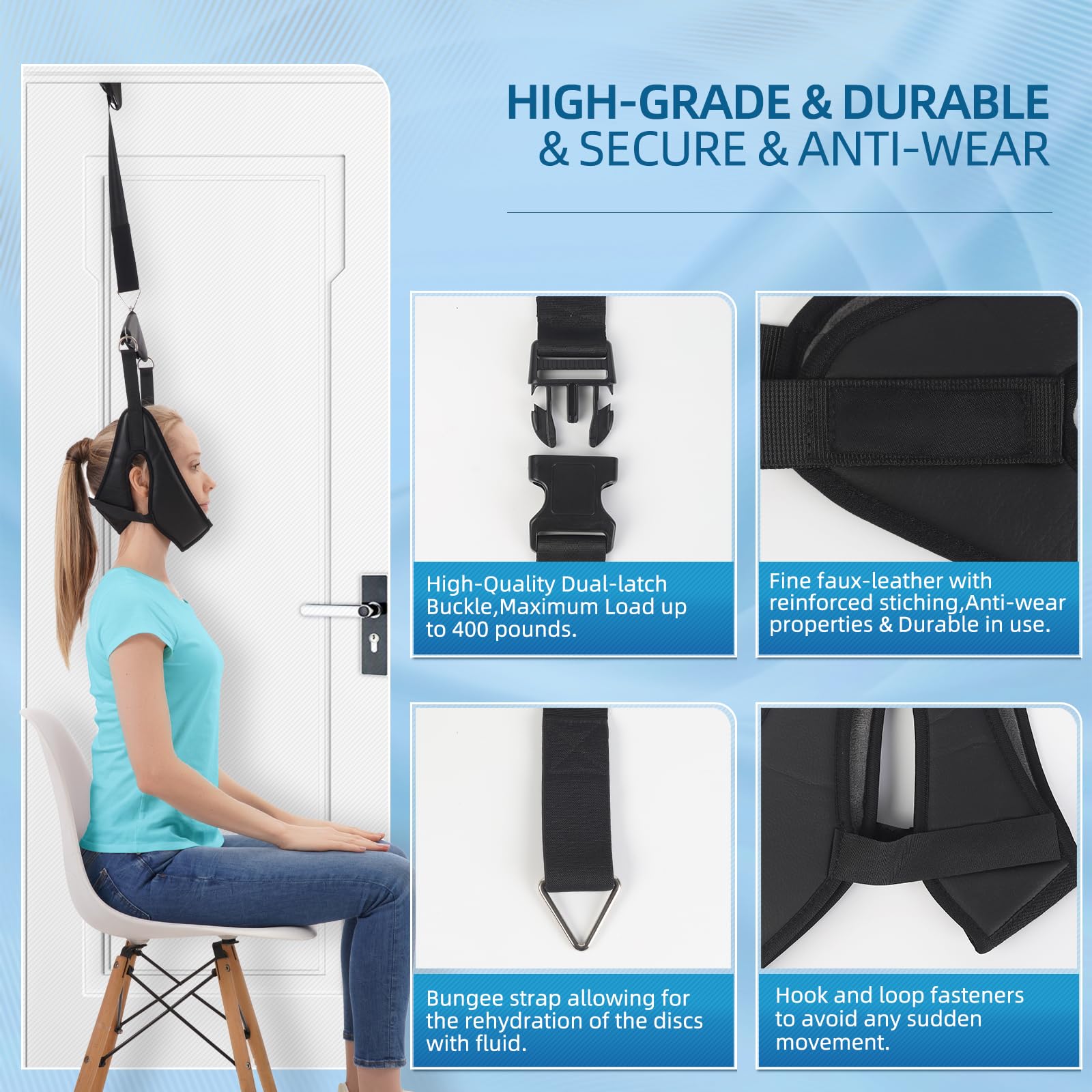 HIGH-GRADE & DURABLE
& SECURE & ANTI-WEAR

High-Quality Dual-latch Buckle,Maximum Load up to 400 pounds.

Fine faux-leather with reinforced stiching,Anti-wear properties & Durable in use.

Bungee strap allowing for the rehydration of the discs with fluid.

Hook and loop fasteners to avoid any sudden movement.