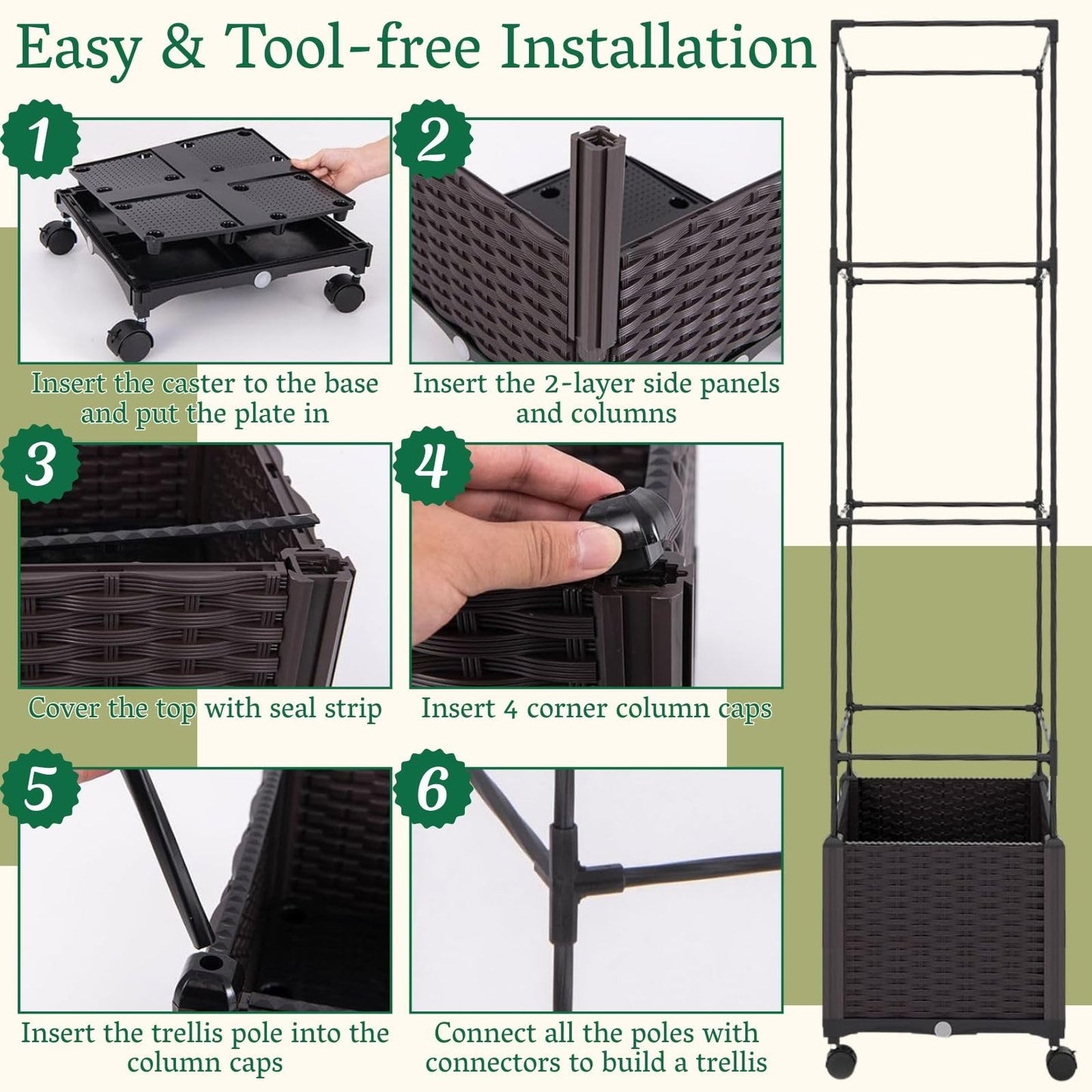 Easy & Tool-free Installation

1

Insert the caster to the base and put the plate in

2

Insert the 2-layer side panels and columns

3

Cover the top with seal strip

4

Insert 4 corner column caps

5

Insert the trellis pole into the column caps

6

Connect all the poles with connectors to build a trellis