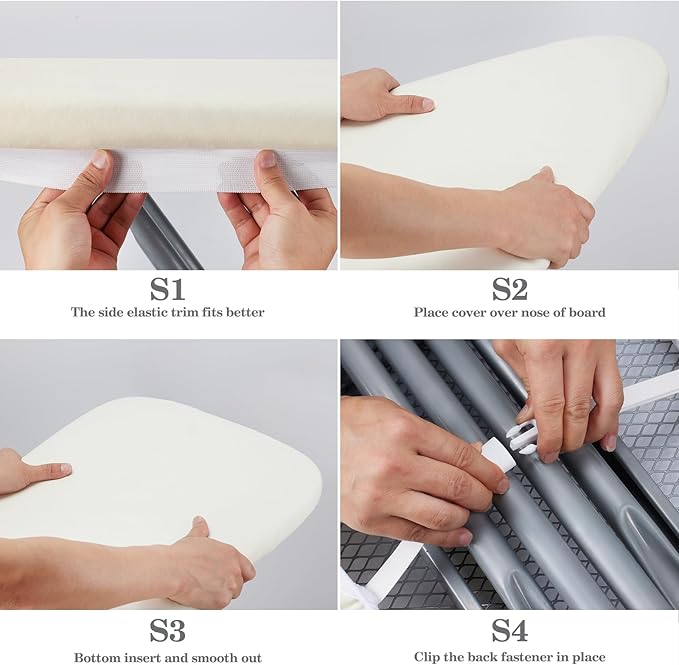 S1
The side elastic trim fits better

S2
Place cover over nose of board

S3
Bottom insert and smooth out

S4
Clip the back fastener in place