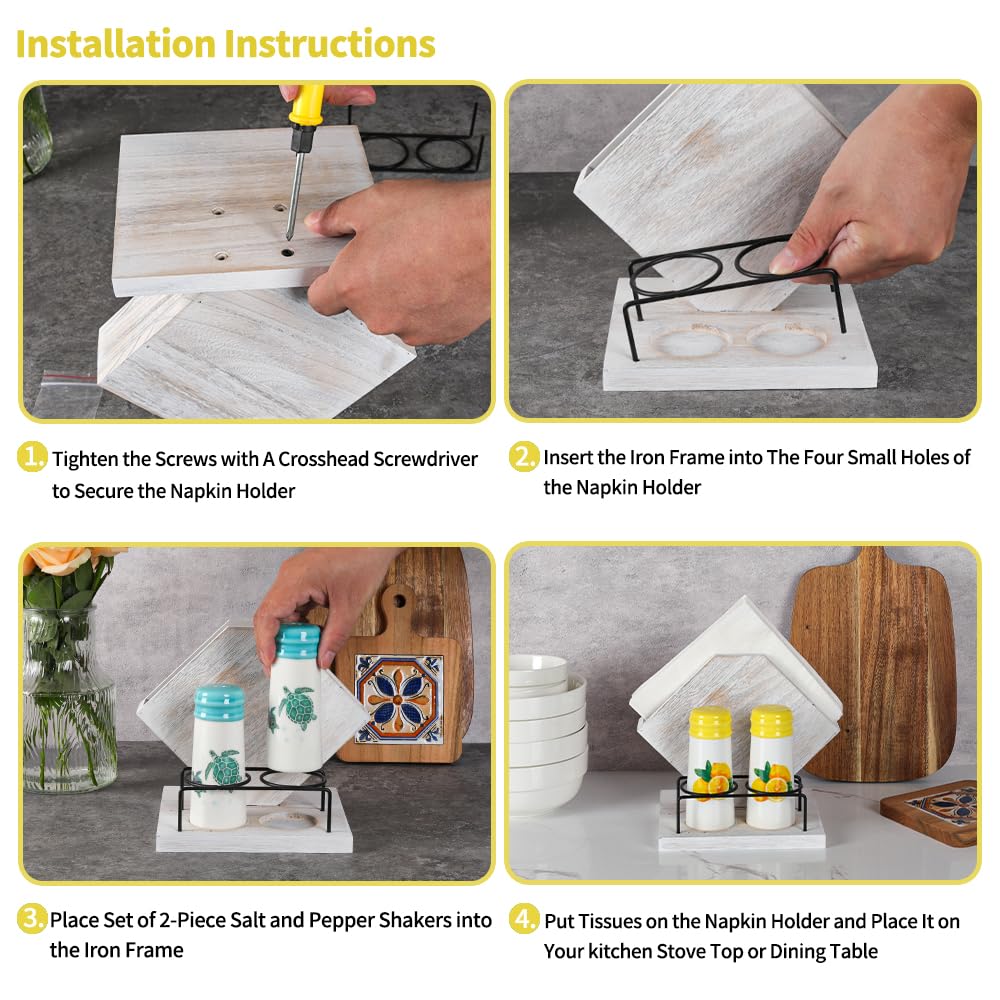 Installation Instructions

1. Tighten the Screws with A Crosshead Screwdriver to Secure the Napkin Holder

2. Insert the Iron Frame into The Four Small Holes of the Napkin Holder

3. Place Set of 2-Piece Salt and Pepper Shakers into the Iron Frame

4. Put Tissues on the Napkin Holder and Place It on Your kitchen Stove Top or Dining Table