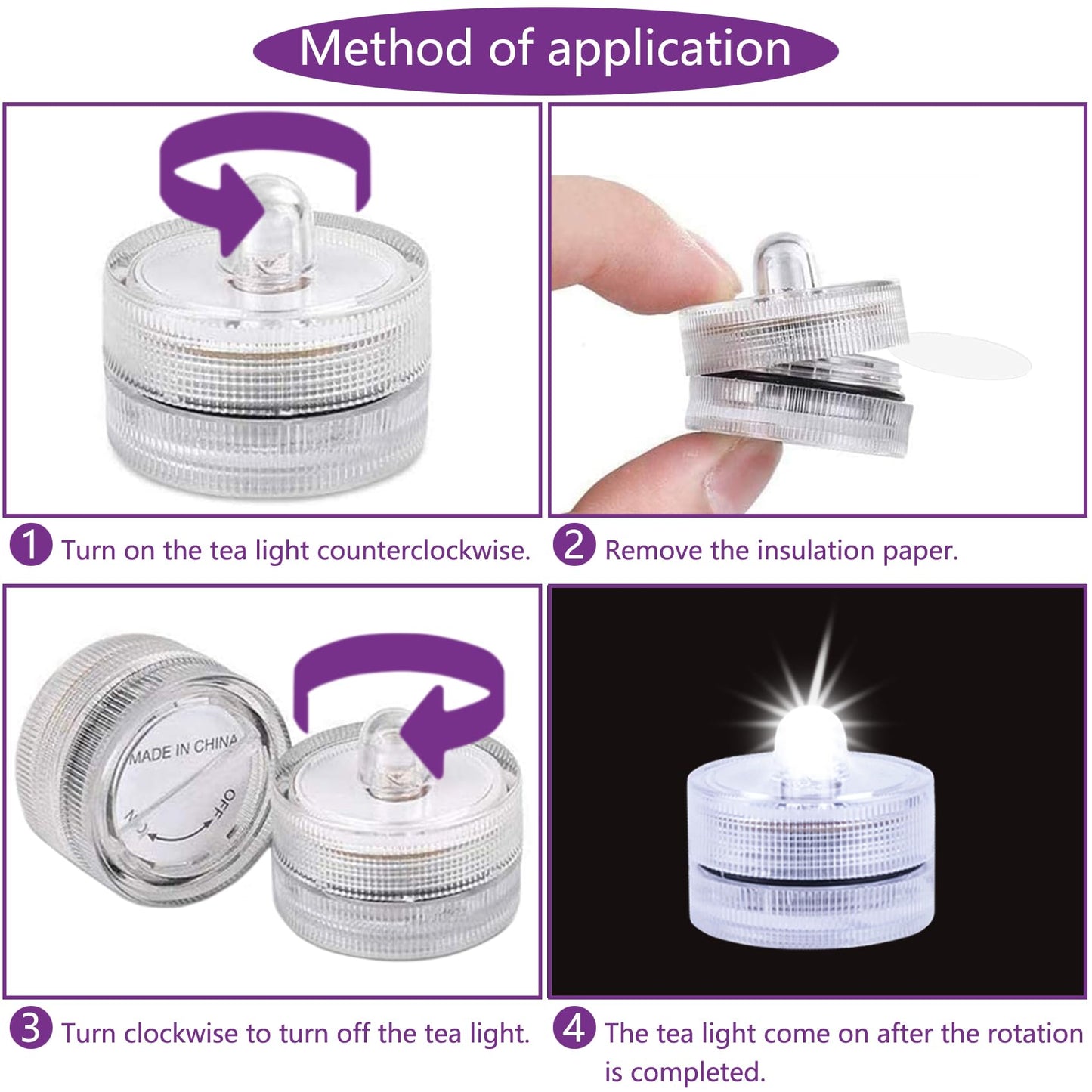 Method of application

1 Turn on the tea light counterclockwise.

2 Remove the insulation paper.

MADE IN CHINA
ON
OFF

3 Turn clockwise to turn off the tea light.

4 The tea light come on after the rotation is completed.