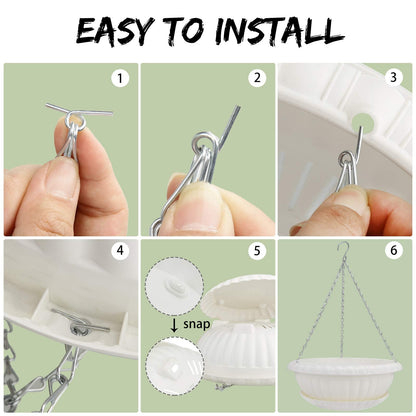 EASY TO INSTALL

1

2

3

4

5

↓ snap

6