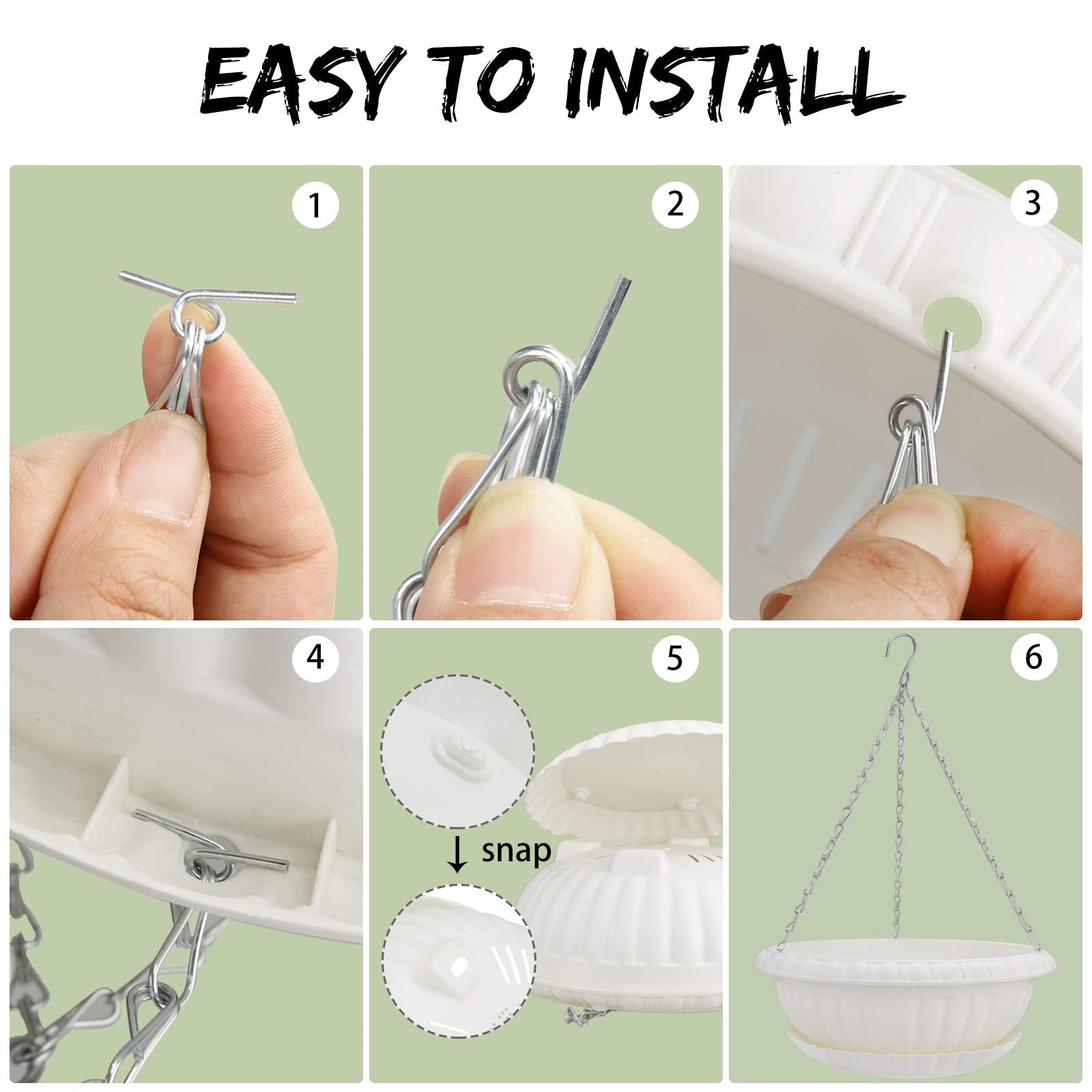 EASY TO INSTALL

1

2

3

4

5

snap

6