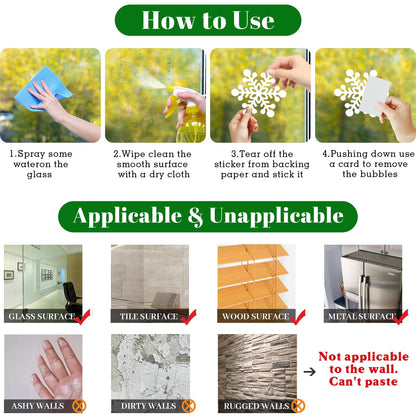 How to Use

1.Spray some wateron the glass

2.Wipe clean the smooth surface with a dry cloth

3.Tear off the sticker from backing paper and stick it

4.Pushing down use a card to remove the bubbles

Applicable & Unapplicable

GLASS SURFACE

TILE SURFACE

WOOD SURFACE

METAL SURFACE

ASHY WALLS

DIRTY WALLS

RUGGED WALLS

Not applicable to the wall. Can't paste