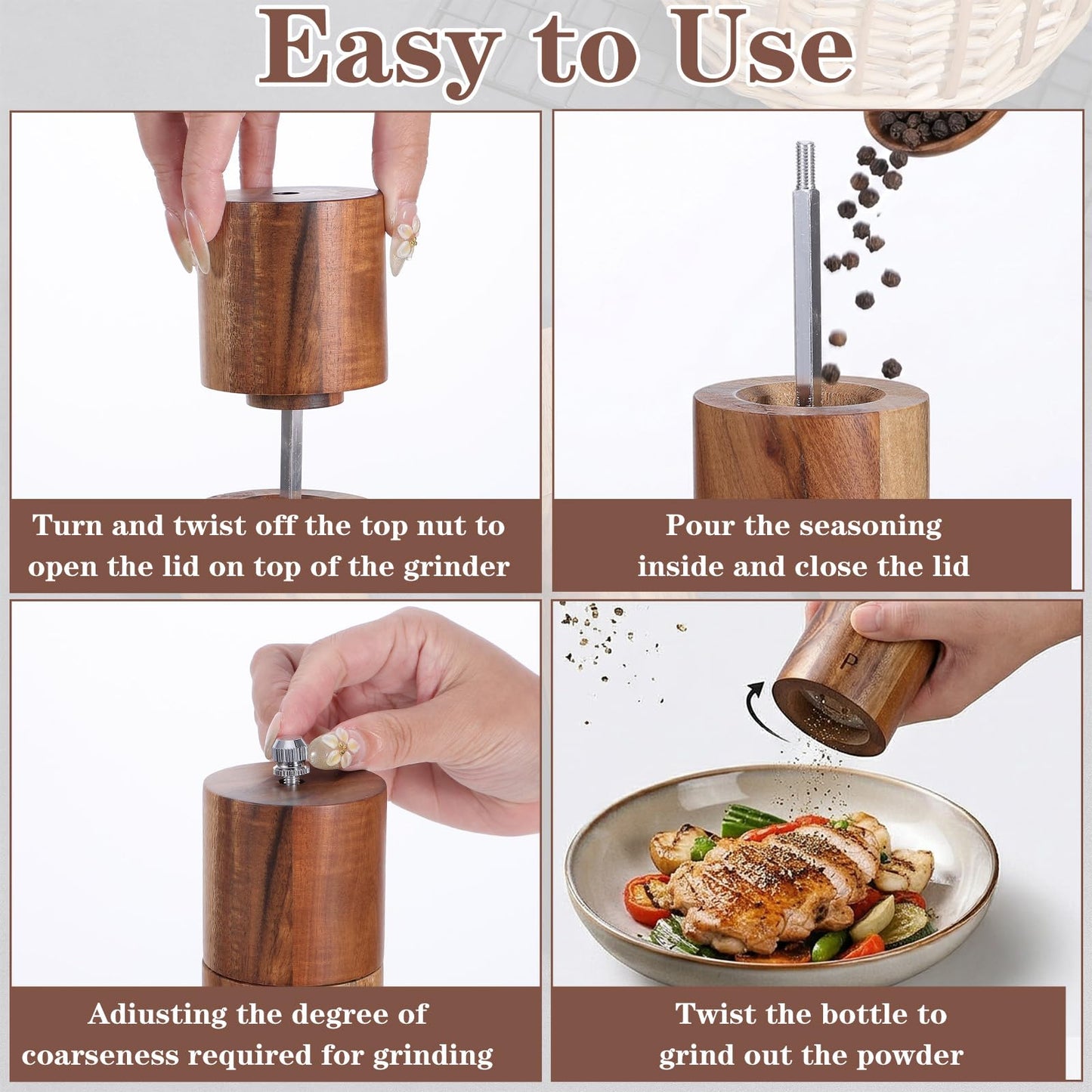 Easy to Use

Turn and twist off the top nut to open the lid on top of the grinder

Pour the seasoning inside and close the lid

Adiusting the degree of coarseness required for grinding

P

Twist the bottle to grind out the powder