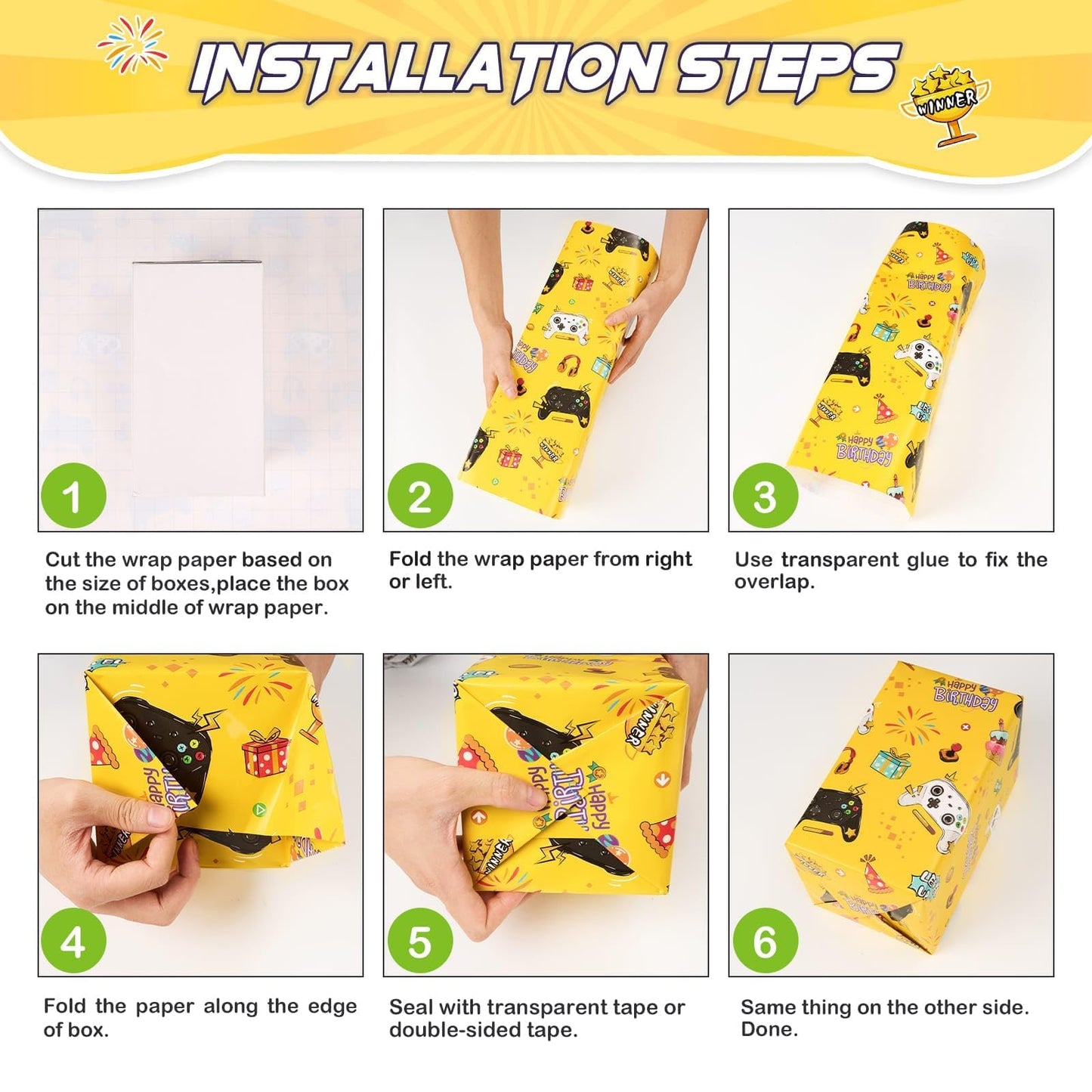 INSTALLATION STEPS

WINNER

1

Cut the wrap paper based on the size of boxes,place the box on the middle of wrap paper.

2

Fold the wrap paper from right or left.

3

Use transparent glue to fix the overlap.

4

Fold the paper along the edge of box.

5

Seal with transparent tape or double-sided tape.

6

Same thing on the other side. Done.