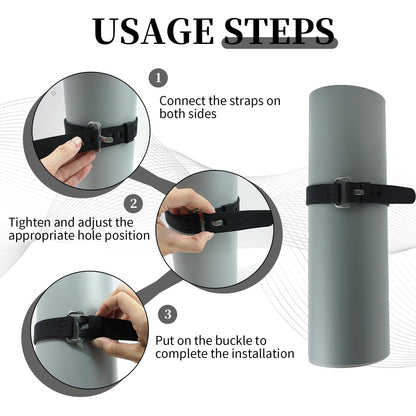 USAGE STEPS

1
Connect the straps on both sides

2
Tighten and adjust the appropriate hole position

3
Put on the buckle to complete the installation