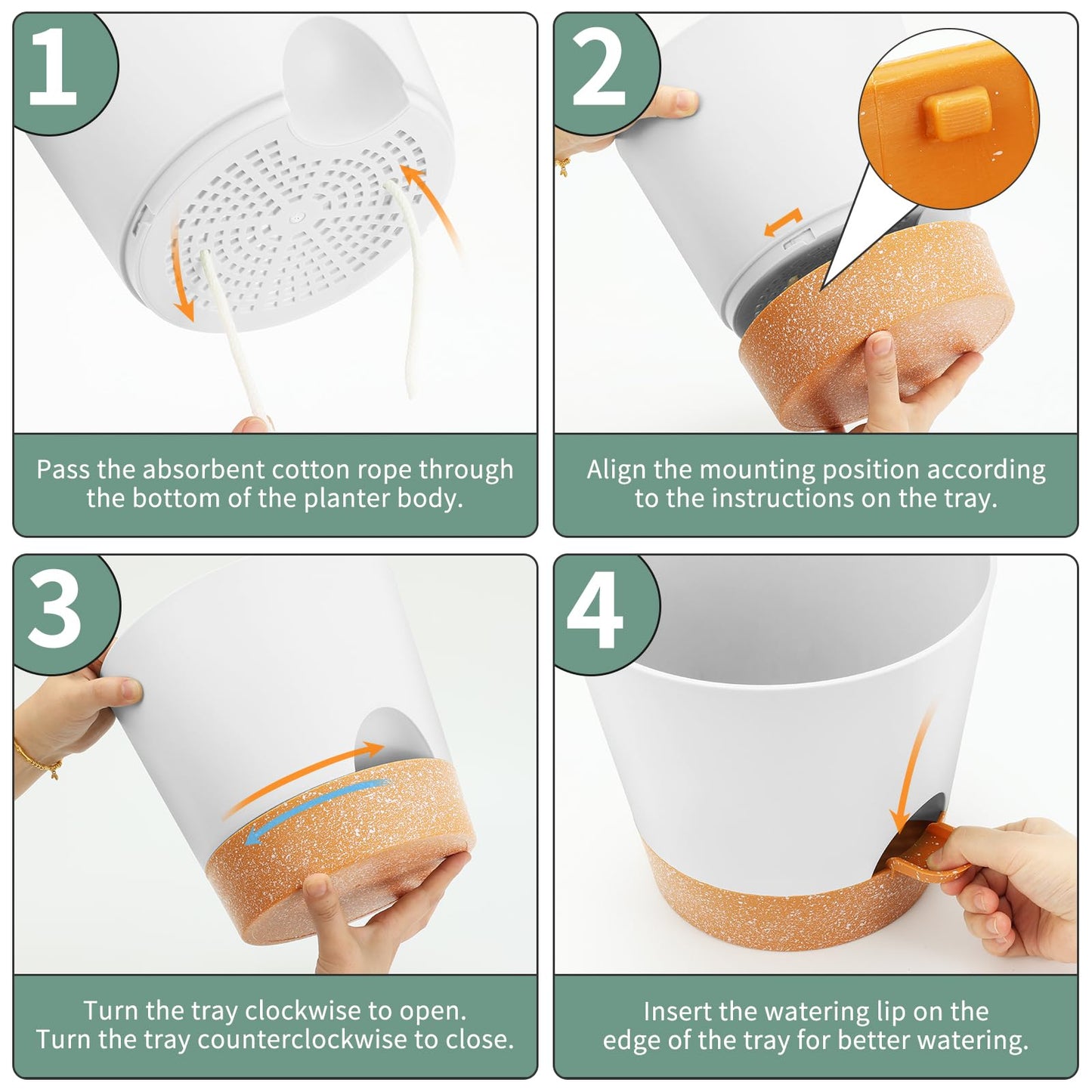 1

Pass the absorbent cotton rope through the bottom of the planter body.

2

Align the mounting position according to the instructions on the tray.

3

Turn the tray clockwise to open.
Turn the tray counterclockwise to close.

4

Insert the watering lip on the edge of the tray for better watering.