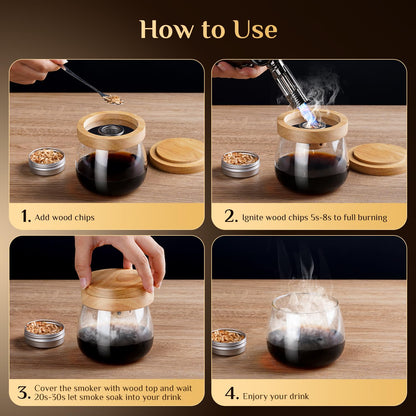 How to Use

1. Add wood chips

2. Ignite wood chips 5s-8s to full burning

3. Cover the smoker with wood top and wait 20s-30s let smoke soak into your drink

4. Enjoy your drink