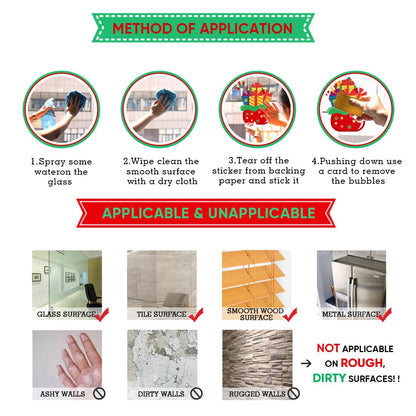 METHOD OF APPLICATION

1.Spray some wateron the glass

2.Wipe clean the smooth surface with a dry cloth

3.Tear off the sticker from backing paper and stick it

4.Pushing down use a card to remove the bubbles

APPLICABLE & UNAPPLICABLE

GLASS SURFACE

TILE SURFACE

SMOOTH WOOD SURFACE

METAL SURFACE

ASHY WALLS

DIRTY WALLS

RUGGED WALLS

→ NOT APPLICABLE ON ROUGH, DIRTY SURFACES! !