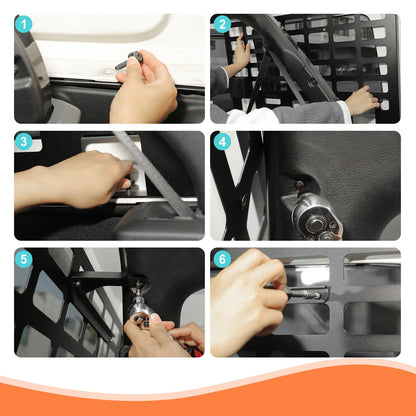 1

2

3

4

5

6