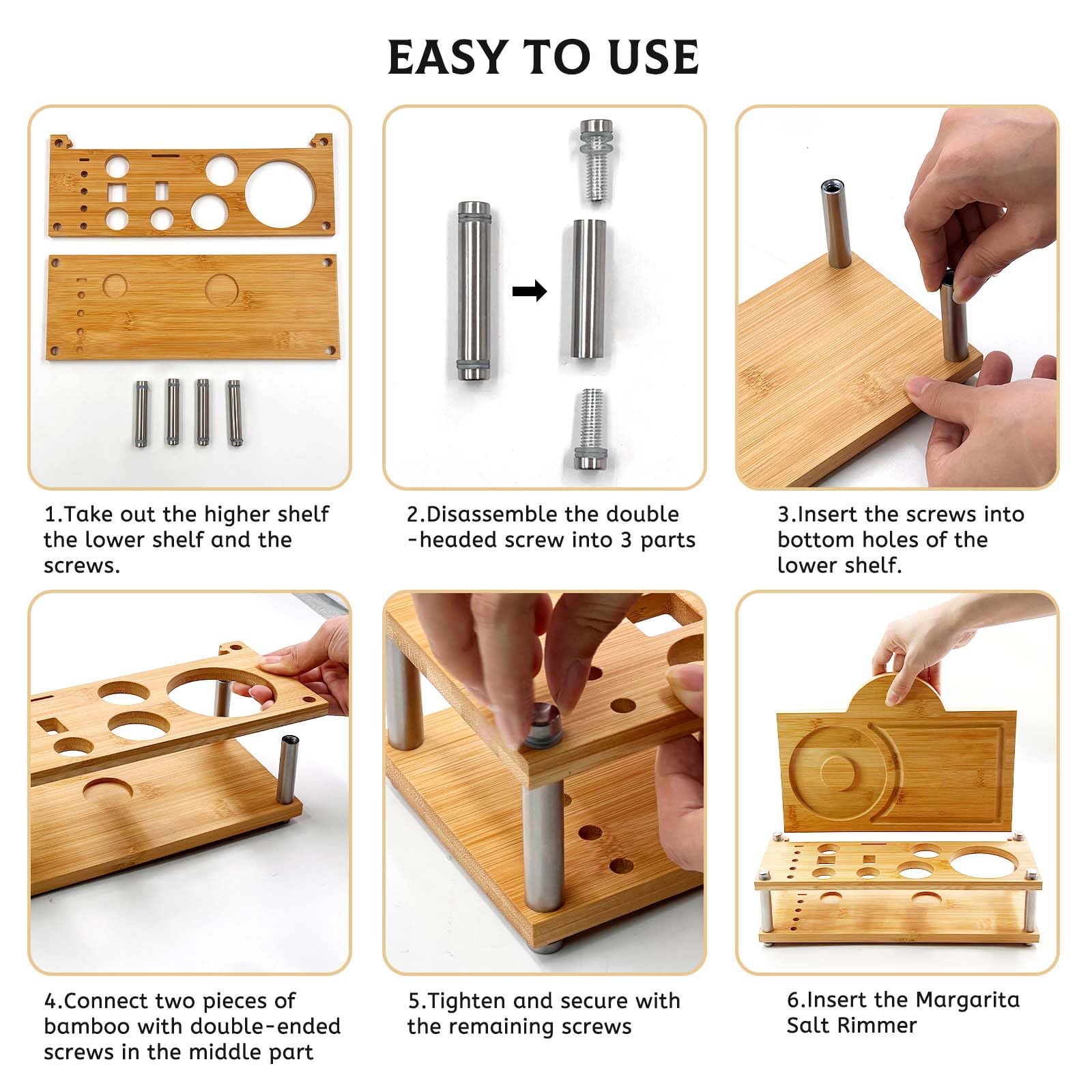 EASY TO USE

1.Take out the higher shelf the lower shelf and the screws.

2.Disassemble the double -headed screw into 3 parts

3.Insert the screws into bottom holes of the lower shelf.

4.Connect two pieces of bamboo with double-ended screws in the middle part

5.Tighten and secure with the remaining screws

6.Insert the Margarita Salt Rimmer