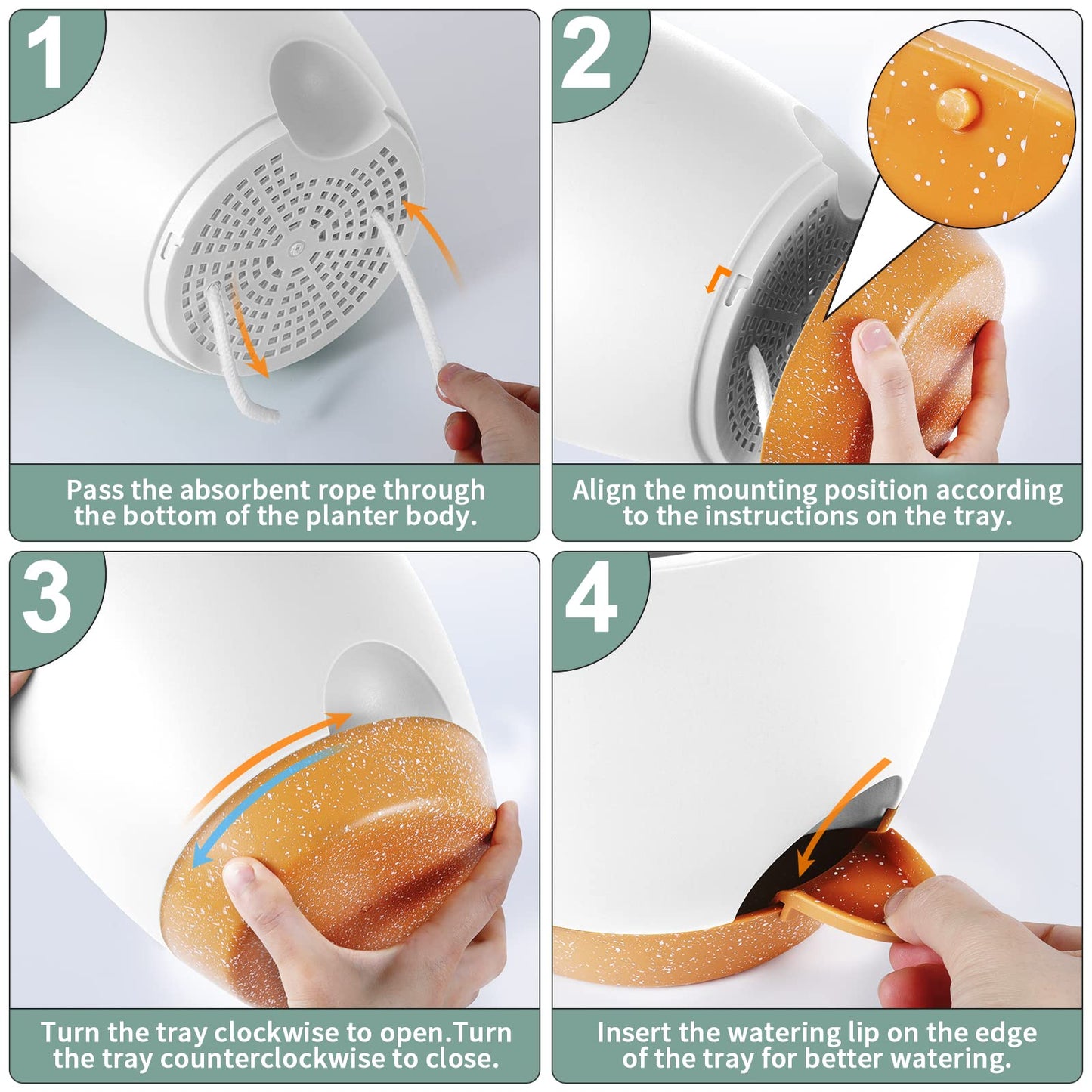 1

Pass the absorbent rope through the bottom of the planter body.

2

Align the mounting position according to the instructions on the tray.

3

Turn the tray clockwise to open.Turn the tray counterclockwise to close.

4

Insert the watering lip on the edge of the tray for better watering.