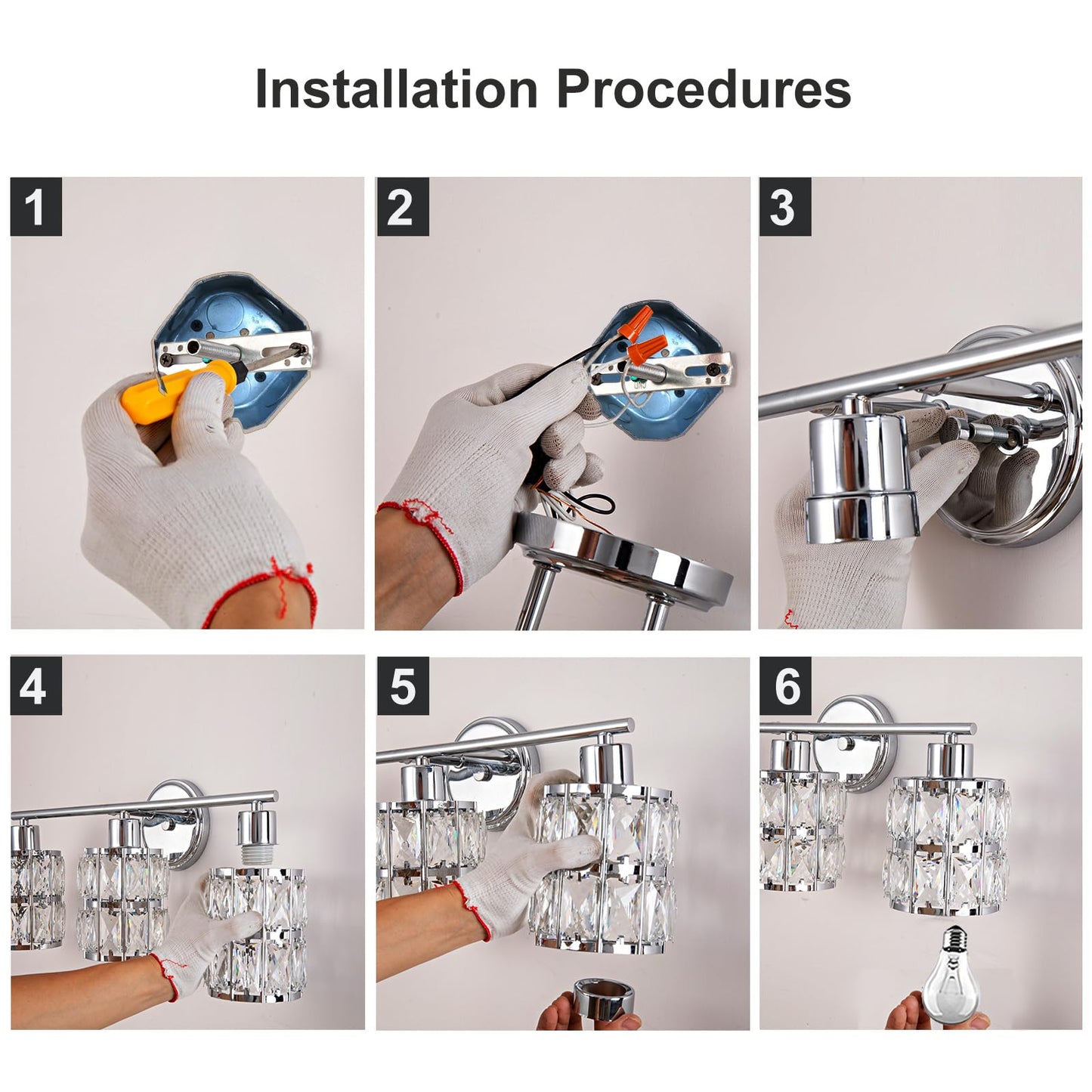 Installation Procedures

1

2

3

4

5

6