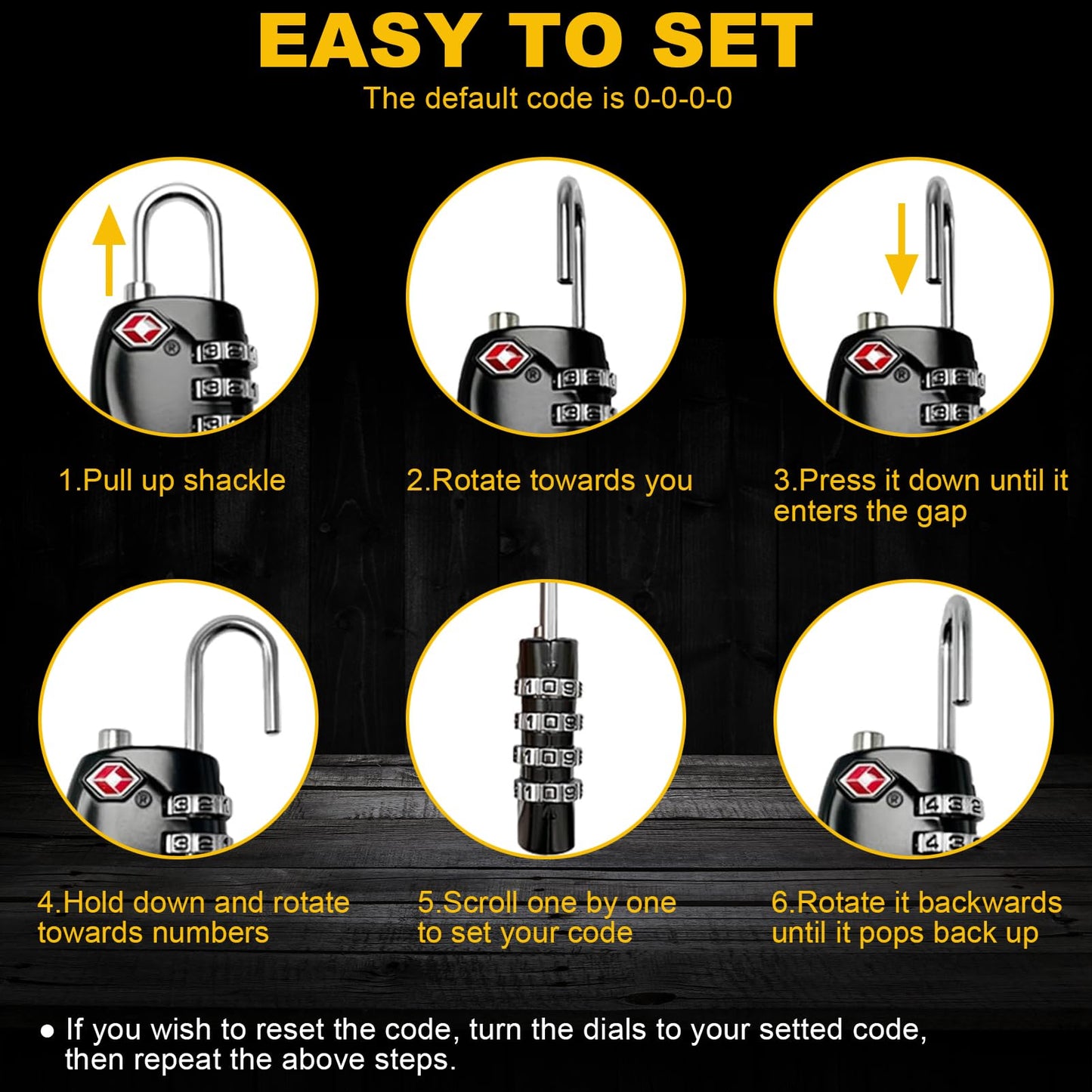 EASY TO SET

The default code is 0-0-0-0

1.Pull up shackle

2.Rotate towards you

3.Press it down until it enters the gap

4.Hold down and rotate towards numbers

5.Scroll one by one to set your code

6.Rotate it backwards until it pops back up

● If you wish to reset the code, turn the dials to your setted code, then repeat the above steps.