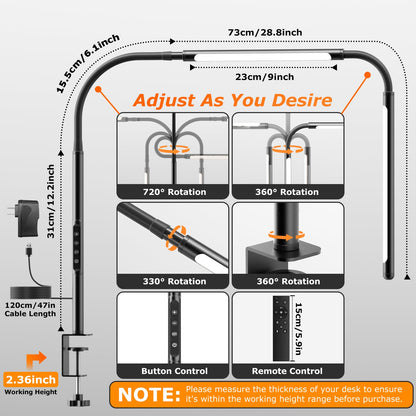 73cm/28.8inch

15.5cm/6.1inch

23cm/9inch

Adjust As You Desire

31cm/12.2inch

720° Rotation

360° Rotation

330° Rotation

360° Rotation

120cm/47in
Cable Length

15cm/5.9in

Button Control

Remote Control

2.36inch
Working Height

NOTE: Please measure the thickness of your desk to ensure it's within the working height range before purchase.