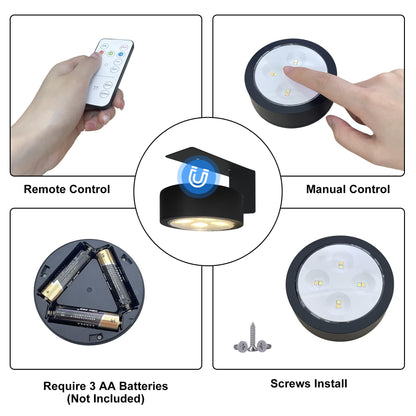 Remote Control

Manual Control

Require 3 AA Batteries
(Not Included)

Screws Install