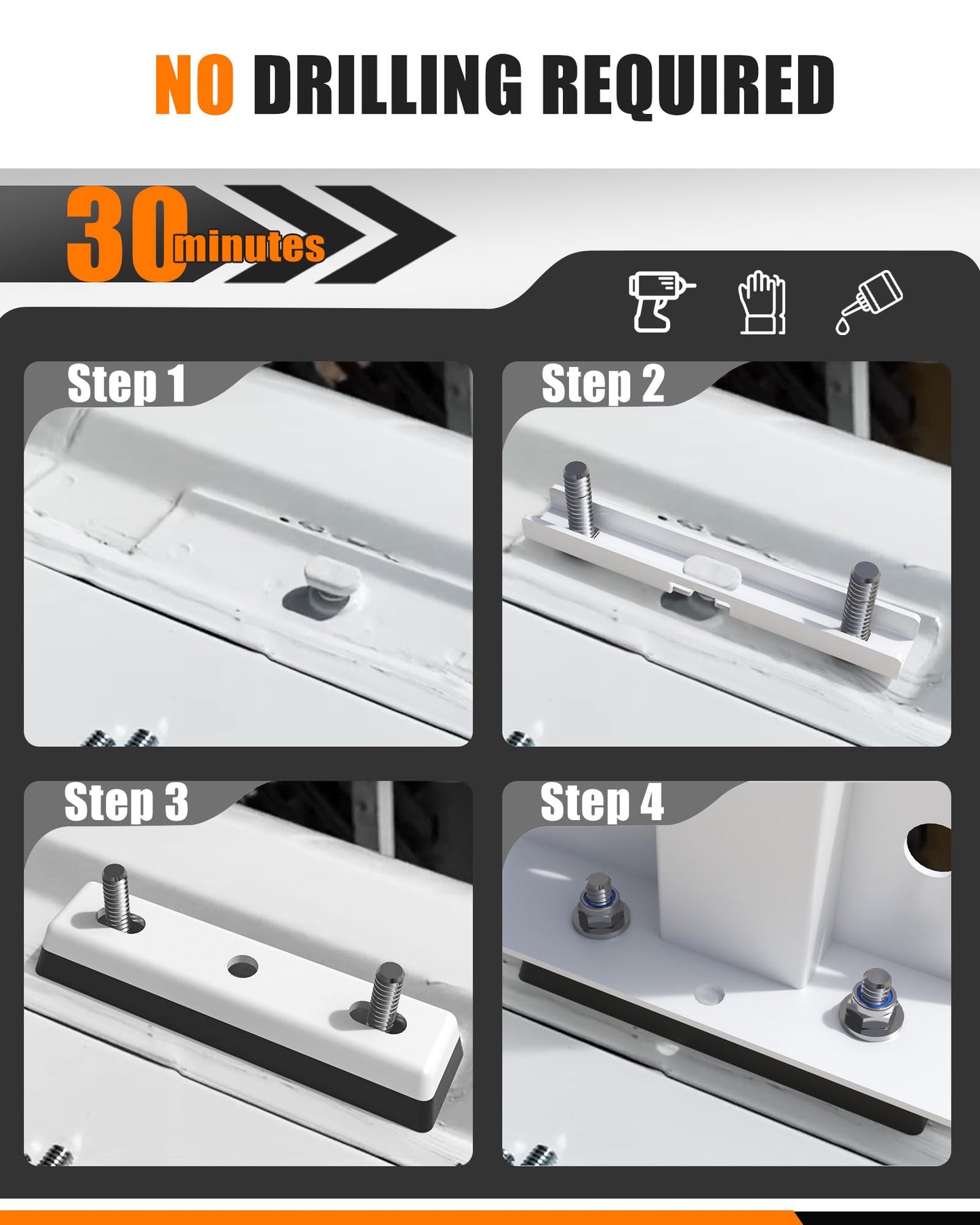 NO DRILLING REQUIRED

30 minutes

Step 1

Step 2

Step 3

Step 4