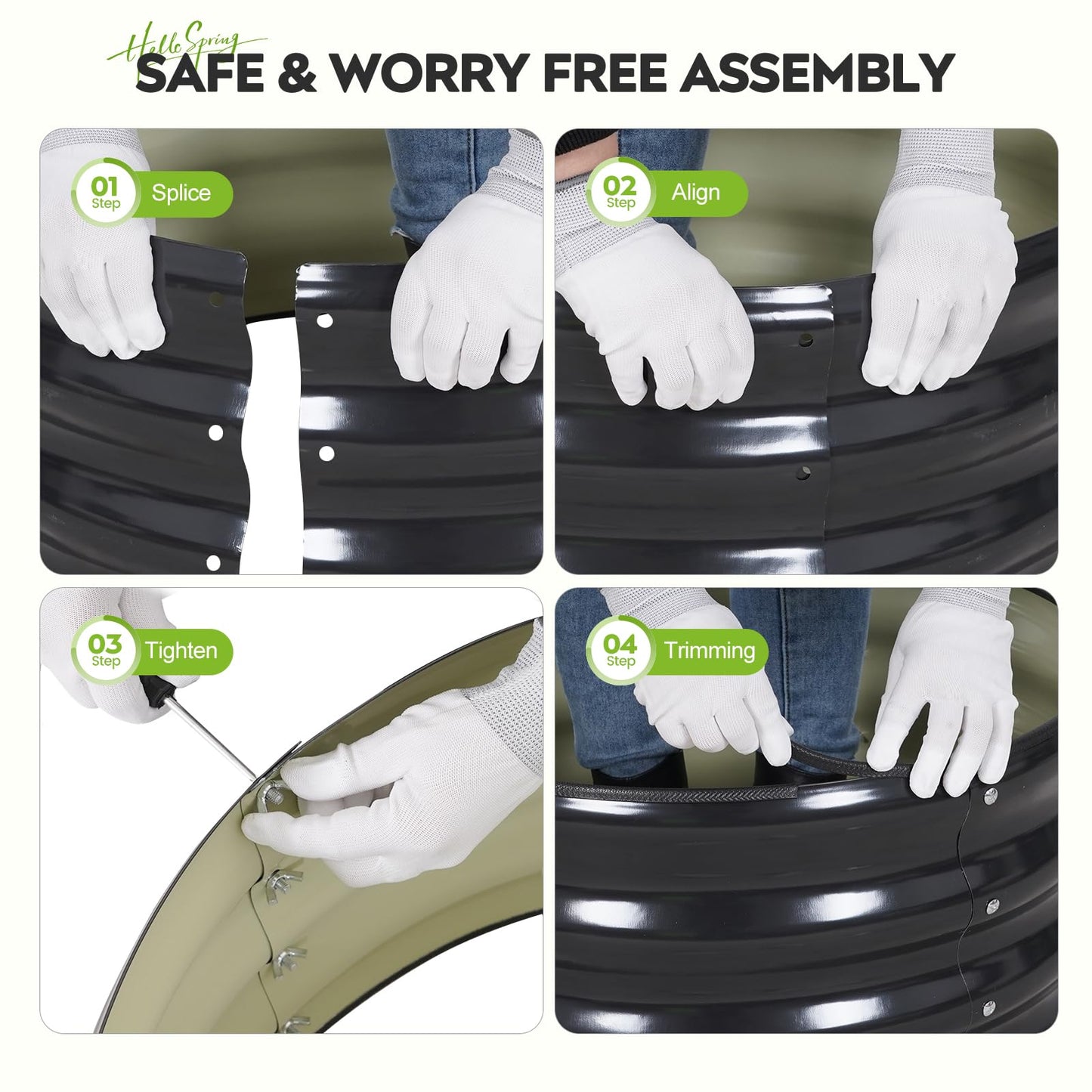 Hello Spring
SAFE & WORRY FREE ASSEMBLY

01 Step Splice

02 Step Align

03 Step Tighten

04 Step Trimming