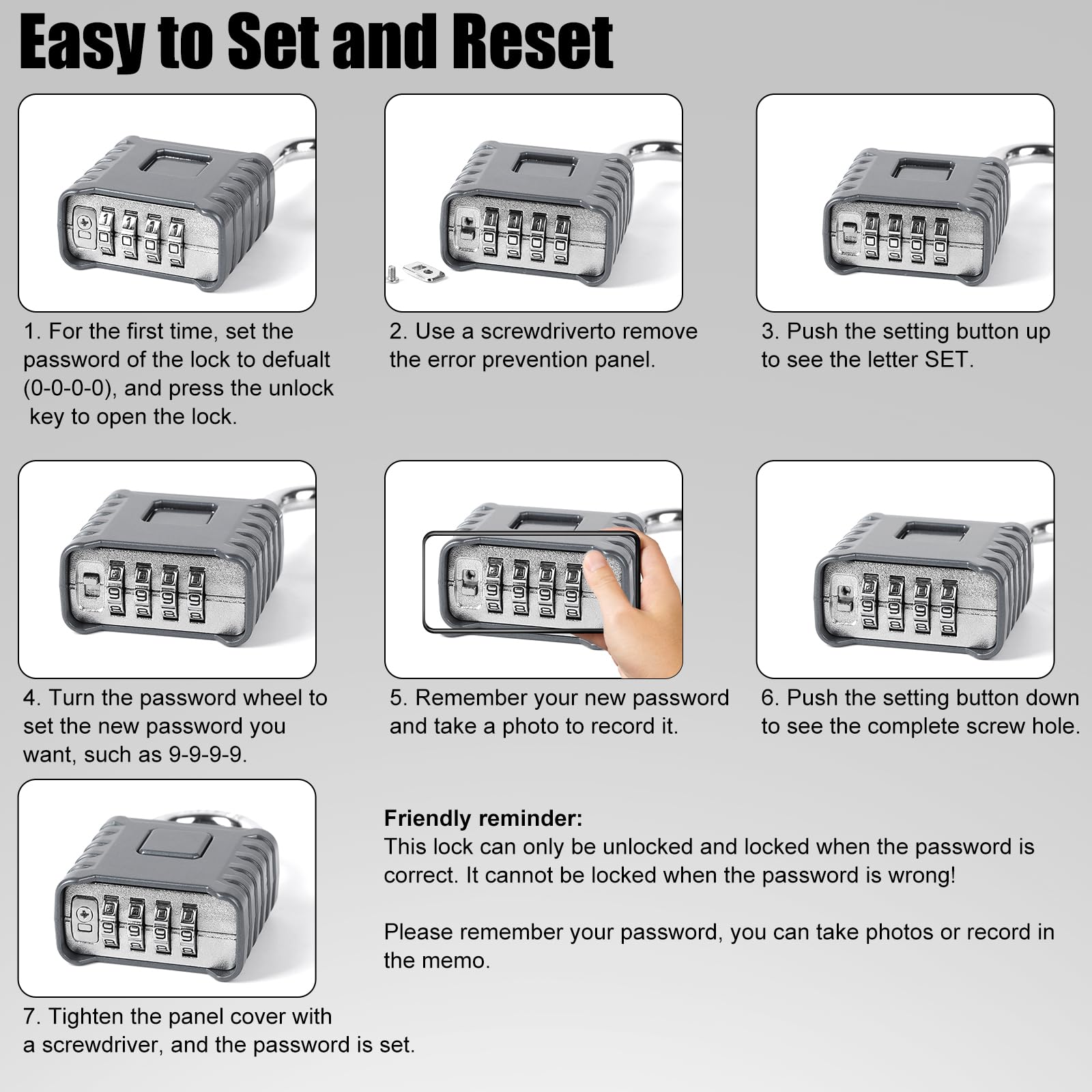 Easy to Set and Reset

1. For the first time, set the password of the lock to defualt (0-0-0-0), and press the unlock key to open the lock.

2. Use a screwdriverto remove the error prevention panel.

3. Push the setting button up to see the letter SET.

4. Turn the password wheel to set the new password you want, such as 9-9-9-9.

5. Remember your new password and take a photo to record it.

6. Push the setting button down to see the complete screw hole.

7. Tighten the panel cover with a screwdriver, and the password is set.

Friendly reminder:
This lock can only be unlocked and locked when the password is correct. It cannot be locked when the password is wrong!

Please remember your password, you can take photos or record in the memo.