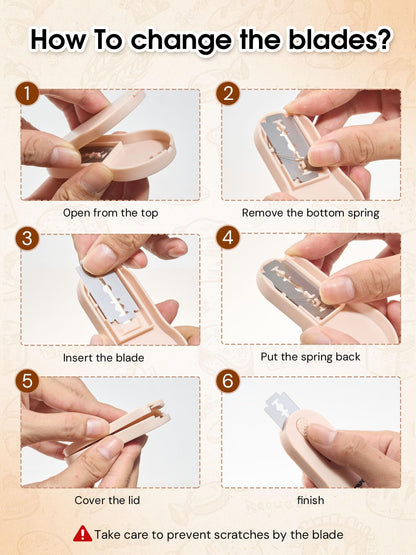 How To change the blades?

1
Open from the top

2
Remove the bottom spring

3
Insert the blade

4
Put the spring back

5
Cover the lid

6
finish

Take care to prevent scratches by the blade