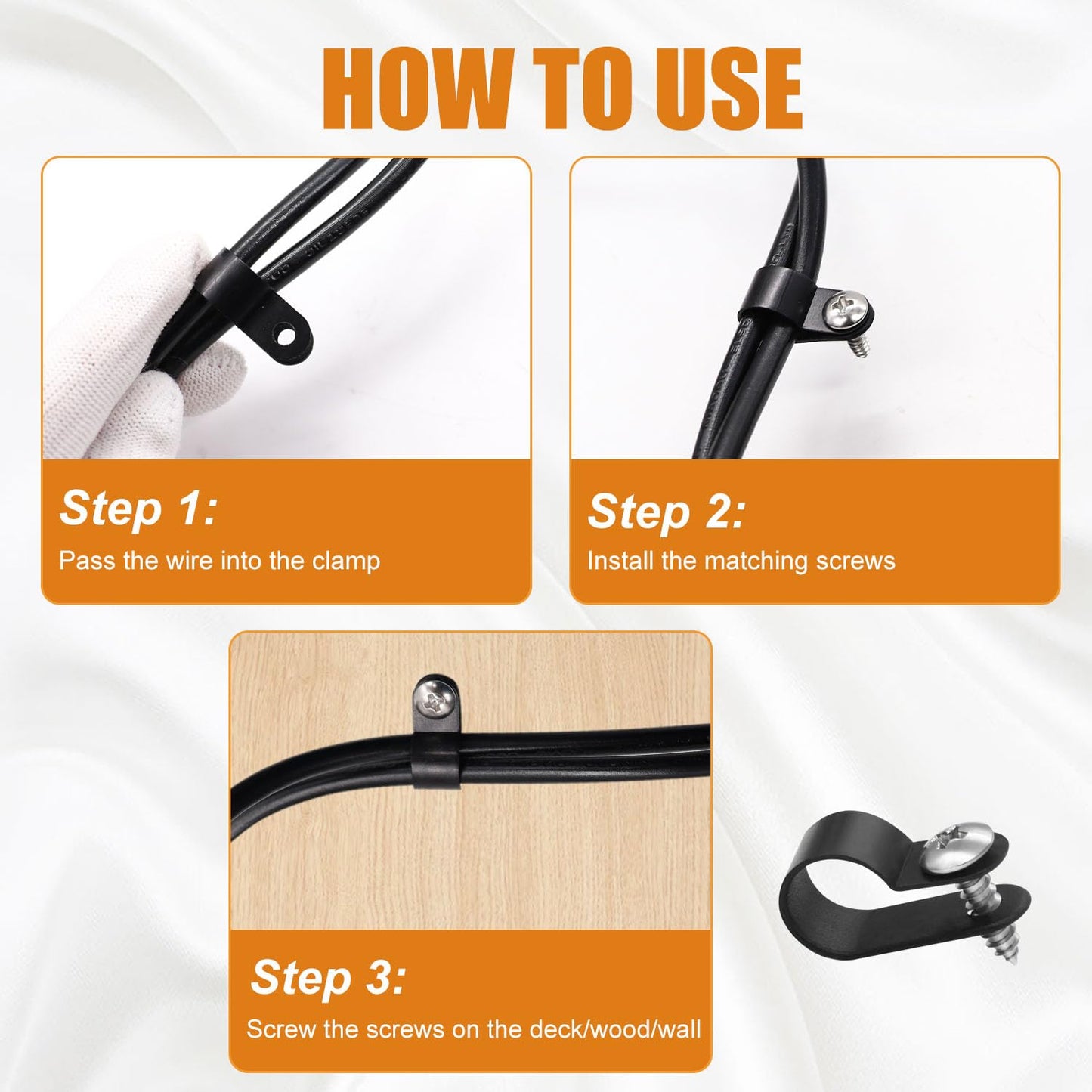 HOW TO USE

Step 1:
Pass the wire into the clamp

Step 2:
Install the matching screws

Step 3:
Screw the screws on the deck/wood/wall