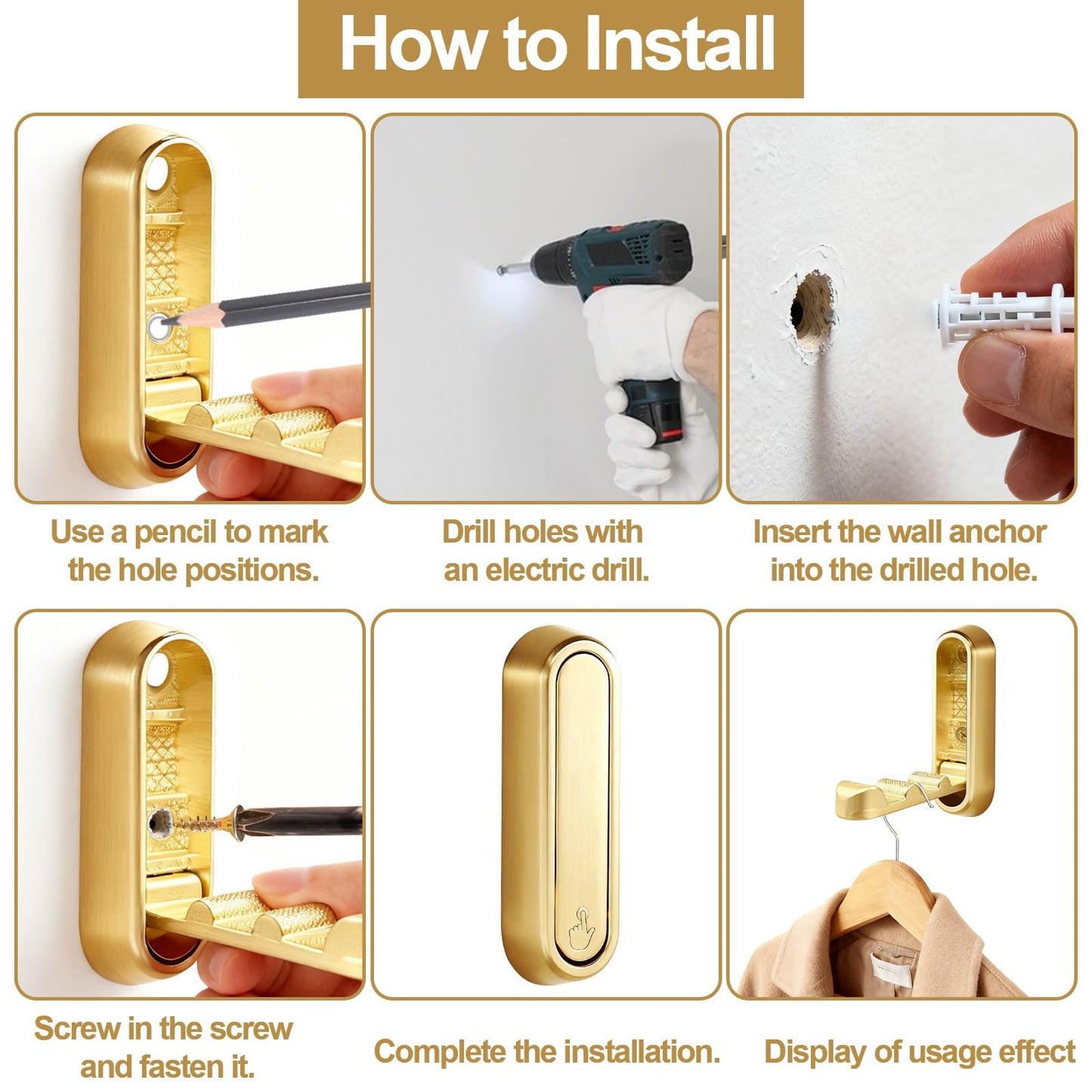 How to Install

Use a pencil to mark the hole positions.

Drill holes with an electric drill.

Insert the wall anchor into the drilled hole.

Screw in the screw and fasten it.

Complete the installation.

Display of usage effect