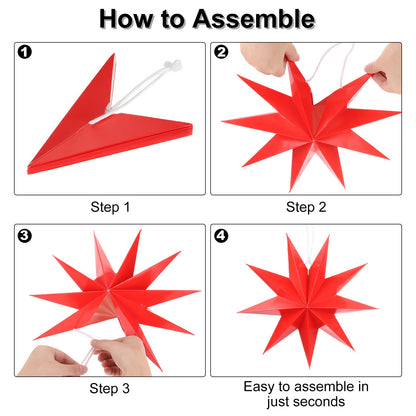 How to Assemble

1

Step 1

2

Step 2

3

Step 3

4

Easy to assemble in just seconds