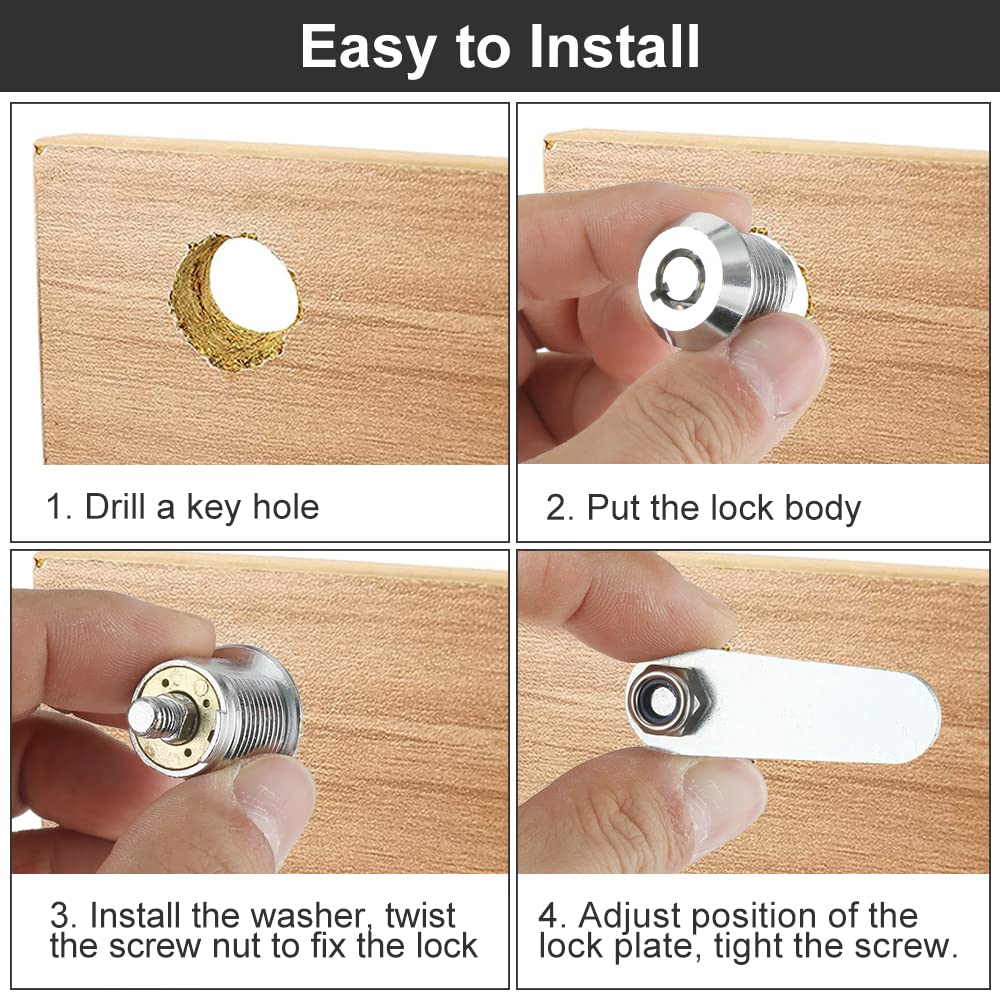 Easy to Install

1. Drill a key hole

2. Put the lock body

3. Install the washer, twist the screw nut to fix the lock

4. Adjust position of the lock plate, tight the screw.