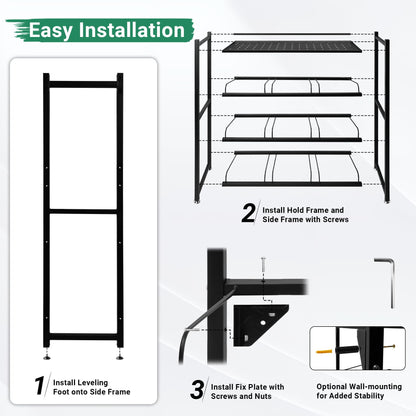 Easy Installation

2 Install Hold Frame and Side Frame with Screws

1 Install Leveling Foot onto Side Frame

3 Install Fix Plate with Screws and Nuts

Optional Wall-mounting for Added Stability