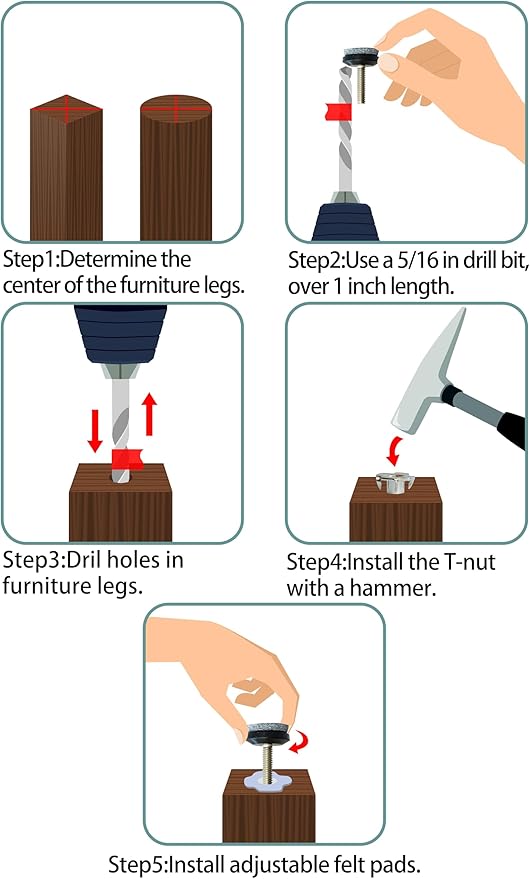 Step1:Determine the center of the furniture legs.

Step2:Use a 5/16 in drill bit, over 1 inch length.

Step3:Dril holes in furniture legs.

Step4:Install the T-nut with a hammer.

Step5:Install adjustable felt pads.