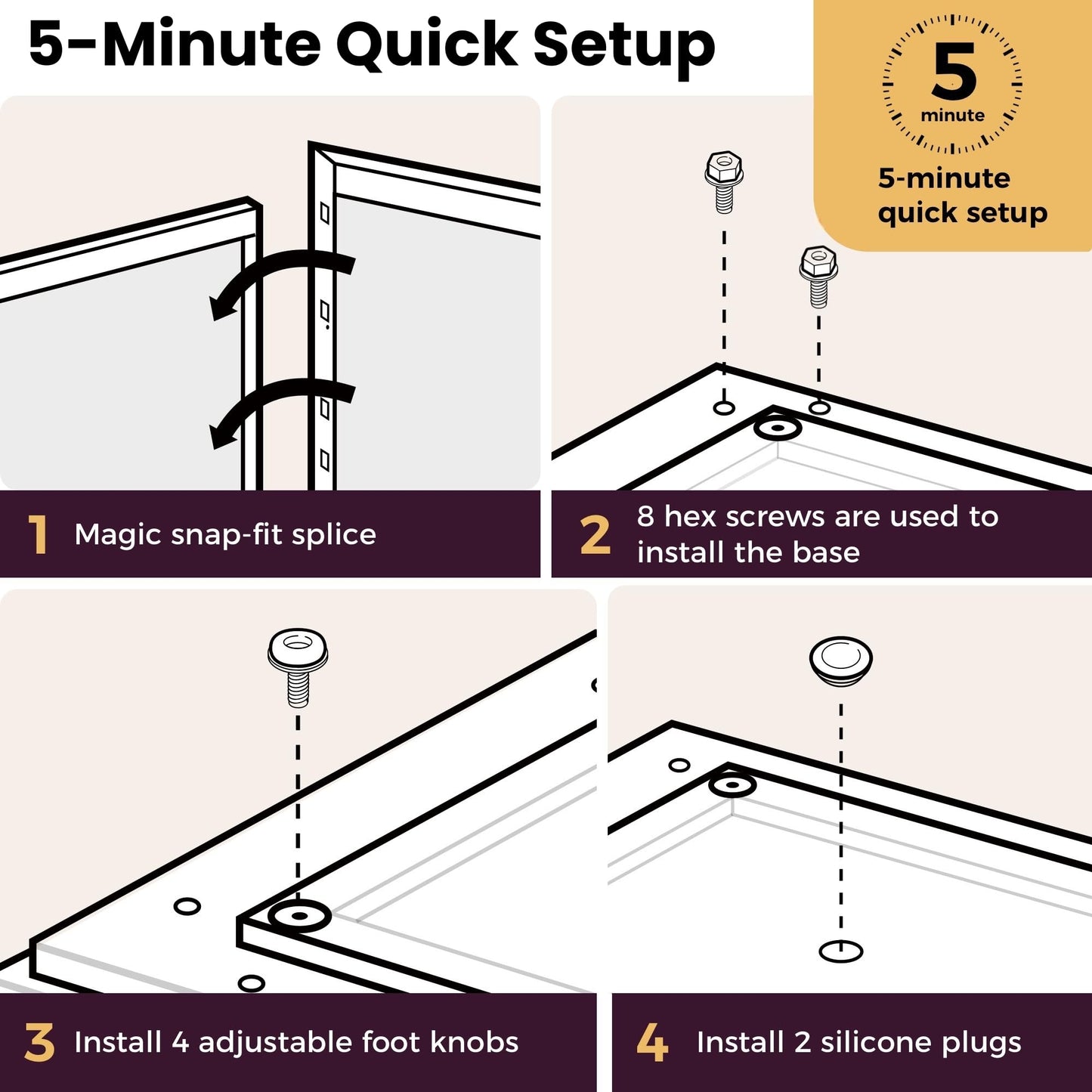 5-Minute Quick Setup

5
minute

5-minute quick setup

1 Magic snap-fit splice

2 8 hex screws are used to install the base

3 Install 4 adjustable foot knobs

4 Install 2 silicone plugs