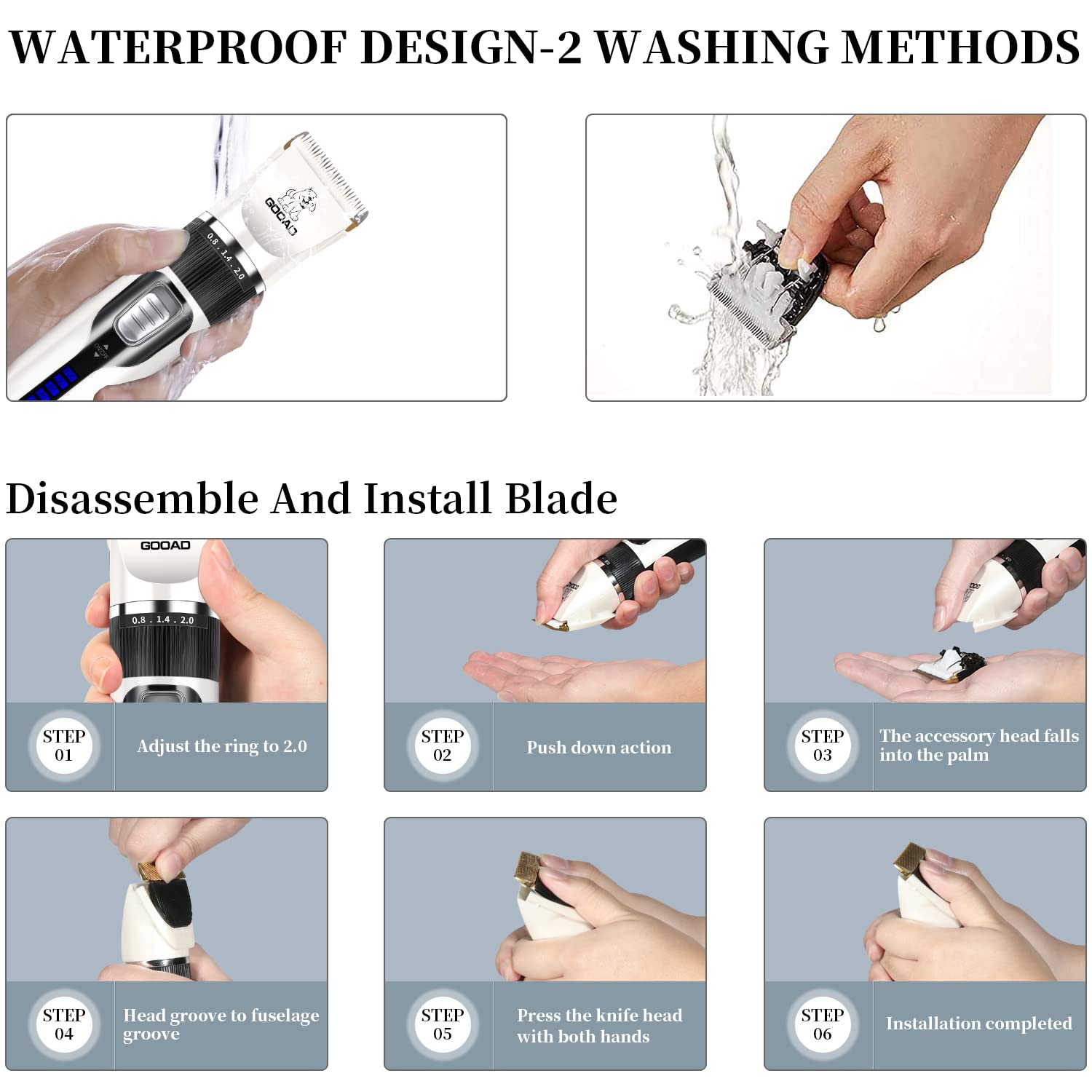 WATERPROOF DESIGN-2 WASHING METHODS

GOOAD

0.8 . 1.4 . 2.0

ON/OFF

Disassemble And Install Blade

GOOAD

0.8 . 1.4 . 2.0

STEP 01

Adjust the ring to 2.0

STEP 02

Push down action

STEP 03

The accessory head falls into the palm

STEP 04

Head groove to fuselage groove

STEP 05

Press the knife head with both hands

STEP 06

Installation completed