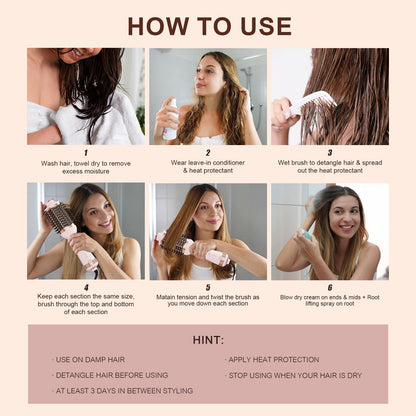 HOW TO USE

1
Wash hair, towel dry to remove excess moisture

2
Wear leave-in conditioner & heat protectant

3
Wet brush to detangle hair & spread out the heat protectant

4
Keep each section the same size, brush through the top and bottom of each section

5
Matain tension and twist the brush as you move down each section

6
Blow dry cream on ends & mids + Root lifting spray on root

HINT:

· USE ON DAMP HAIR

· DETANGLE HAIR BEFORE USING

· AT LEAST 3 DAYS IN BETWEEN STYLING

· APPLY HEAT PROTECTION

· STOP USING WHEN YOUR HAIR IS DRY