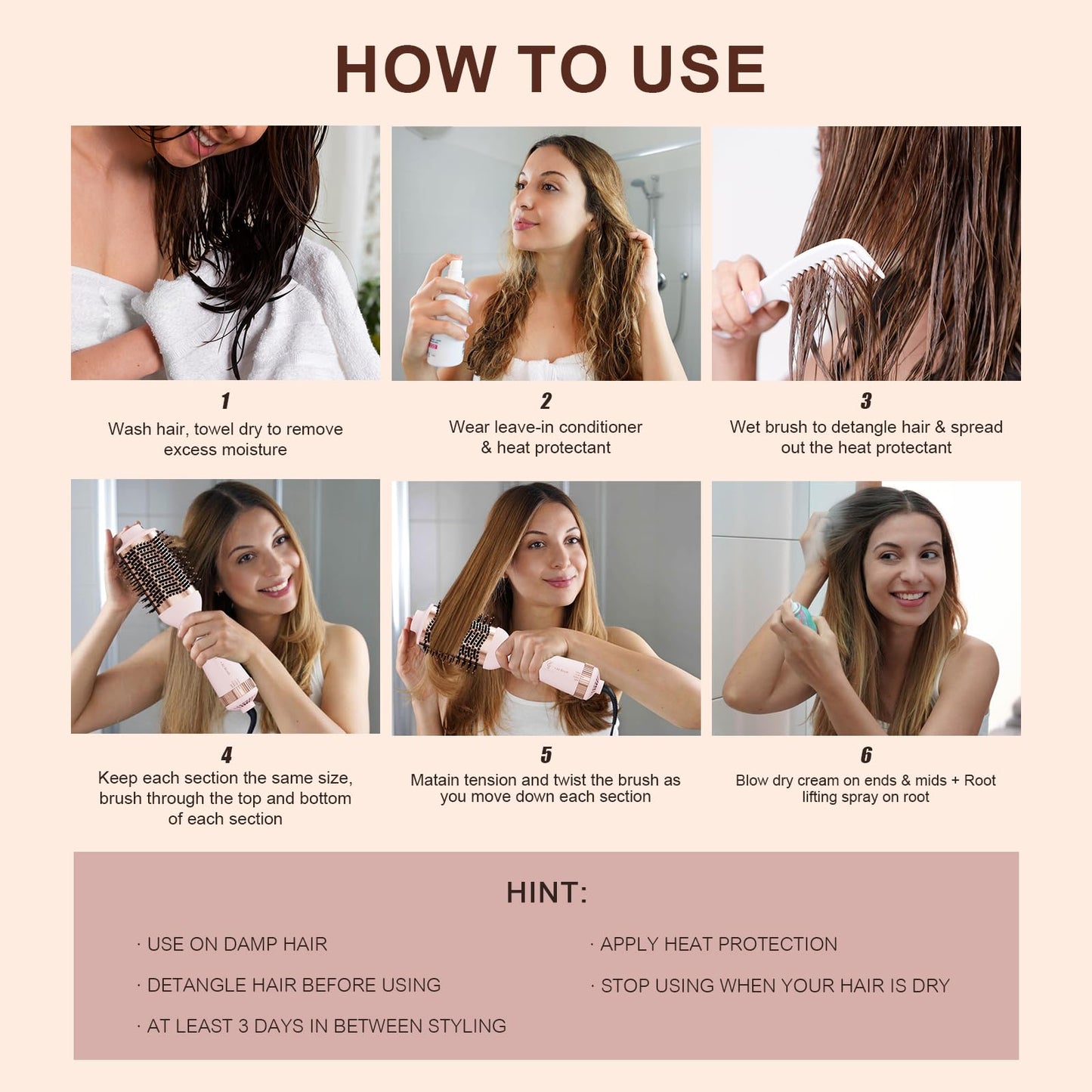 HOW TO USE

1
Wash hair, towel dry to remove excess moisture

2
Wear leave-in conditioner & heat protectant

3
Wet brush to detangle hair & spread out the heat protectant

4
Keep each section the same size, brush through the top and bottom of each section

5
Matain tension and twist the brush as you move down each section

6
Blow dry cream on ends & mids + Root lifting spray on root

HINT:

· USE ON DAMP HAIR

· DETANGLE HAIR BEFORE USING

· AT LEAST 3 DAYS IN BETWEEN STYLING

· APPLY HEAT PROTECTION

· STOP USING WHEN YOUR HAIR IS DRY