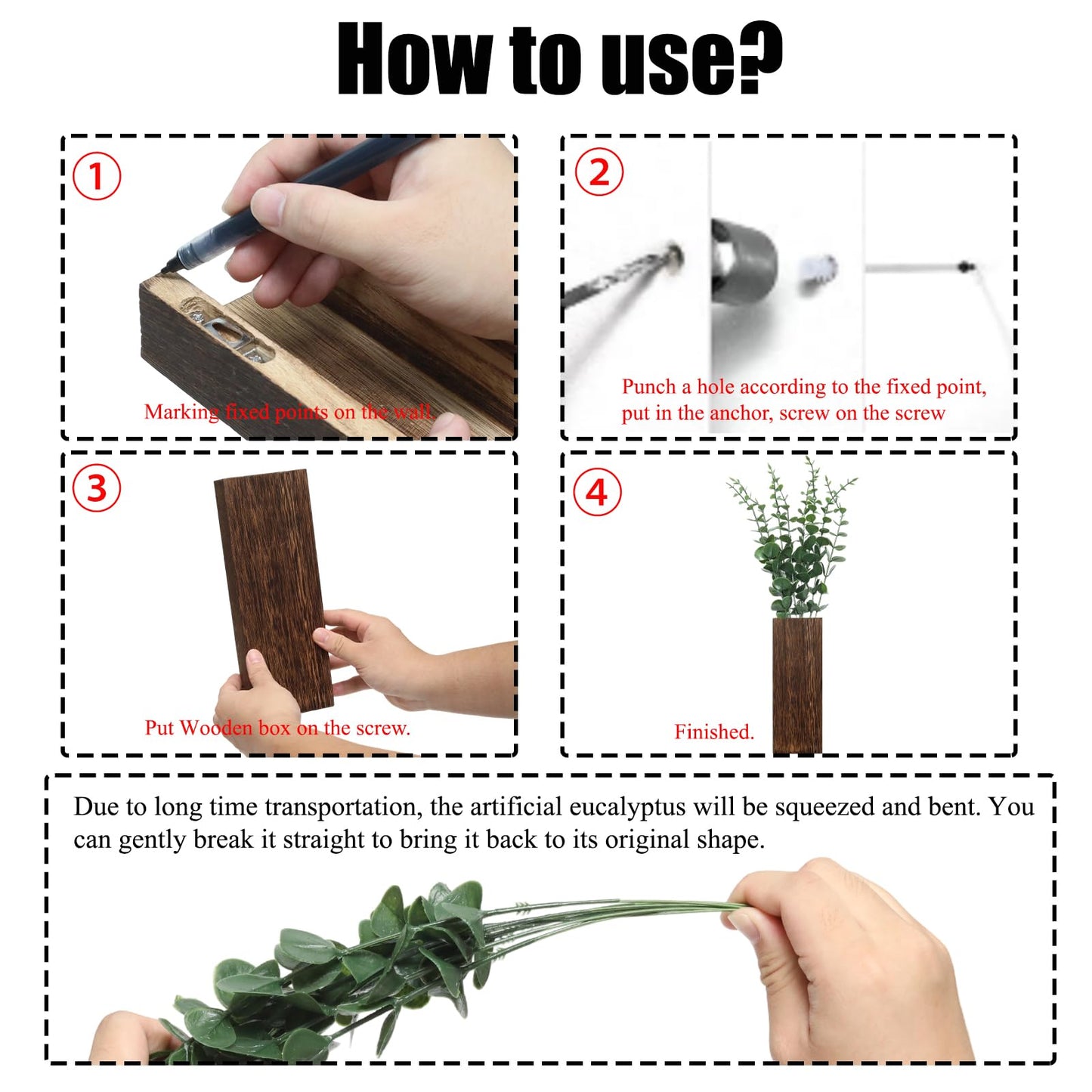 How to use?

①

Marking fixed points on the wall.

②

Punch a hole according to the fixed point, put in the anchor, screw on the screw

③

Put Wooden box on the screw.

④

Finished.

Due to long time transportation, the artificial eucalyptus will be squeezed and bent. You can gently break it straight to bring it back to its original shape.