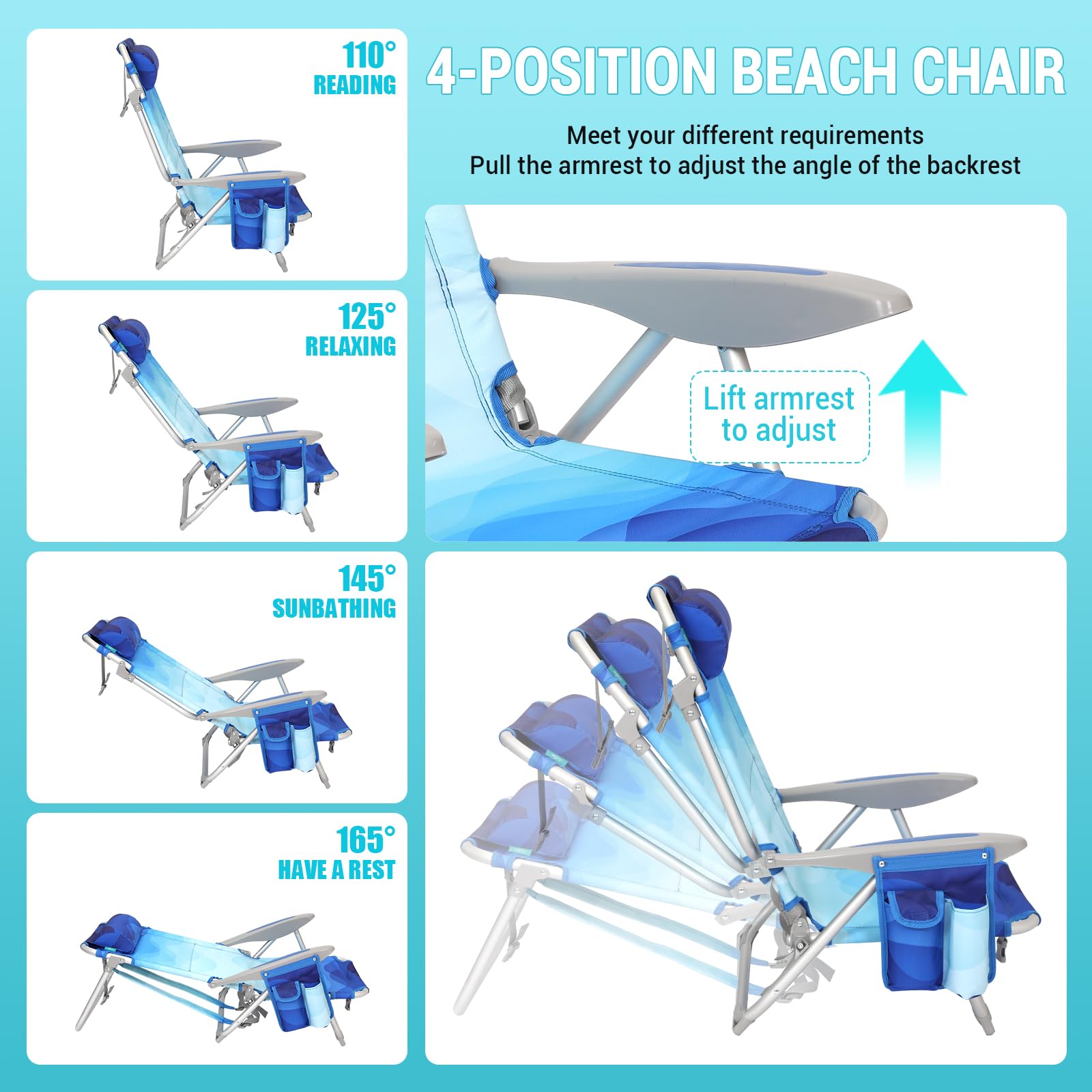 4-POSITION BEACH CHAIR

Meet your different requirements
Pull the armrest to adjust the angle of the backrest

110°
READING

125°
RELAXING

145°
SUNBATHING

165°
HAVE A REST

Lift armrest to adjust