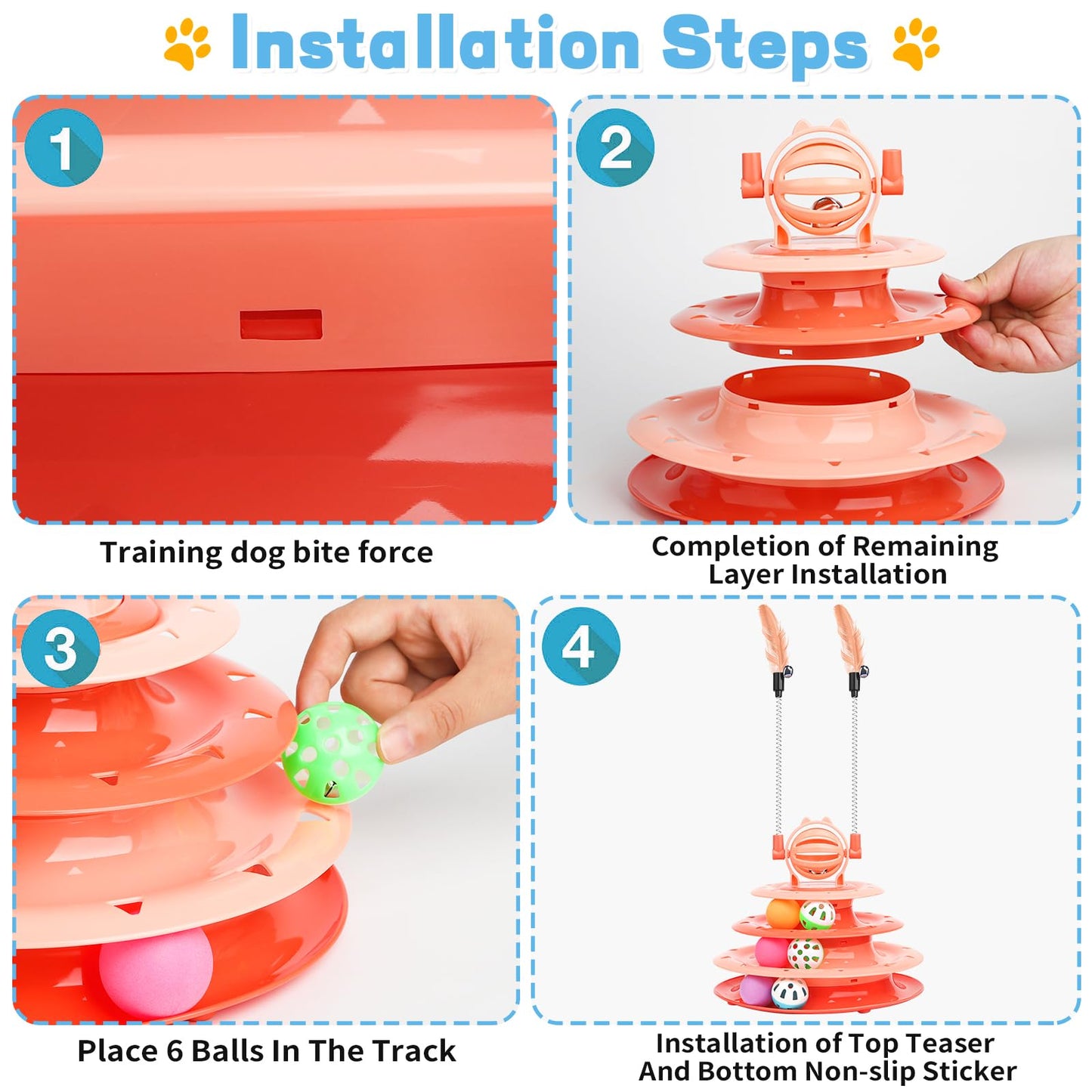 Installation Steps

1

Training dog bite force

2

Completion of Remaining Layer Installation

3

Place 6 Balls In The Track

4

Installation of Top Teaser And Bottom Non-slip Sticker