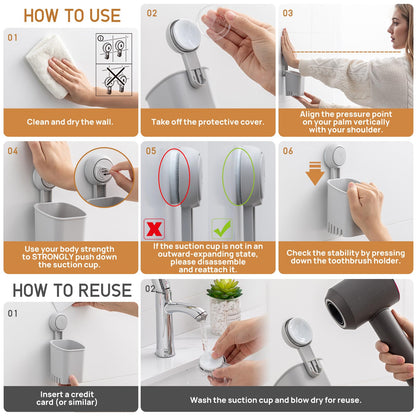 HOW TO USE

01

Clean and dry the wall.

02

Take off the protective cover.

03

Align the pressure point on your palm vertically with your shoulder.

04

Use your body strength to STRONGLY push down the suction cup.

05

If the suction cup is not in an outward-expanding state, please disassemble and reattach it.

06

Check the stability by pressing down the toothbrush holder.

HOW TO REUSE

01

Insert a credit card (or similar)

02

Wash the suction cup and blow dry for reuse.