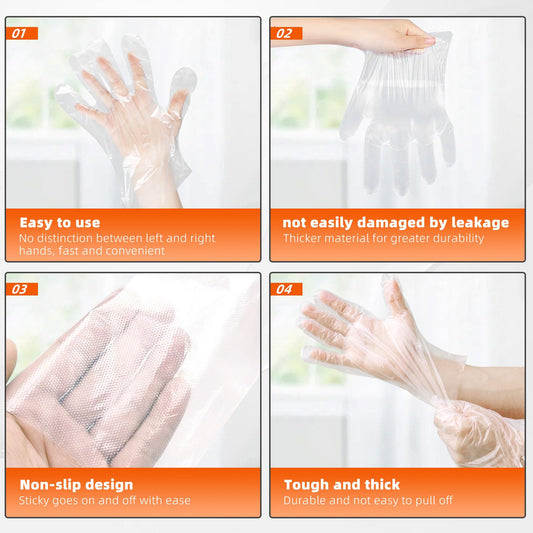 01

Easy to use
No distinction between left and right hands, fast and convenient

02

not easily damaged by leakage
Thicker material for greater durability

03

Non-slip design
Sticky goes on and off with ease

04

Tough and thick
Durable and not easy to pull off