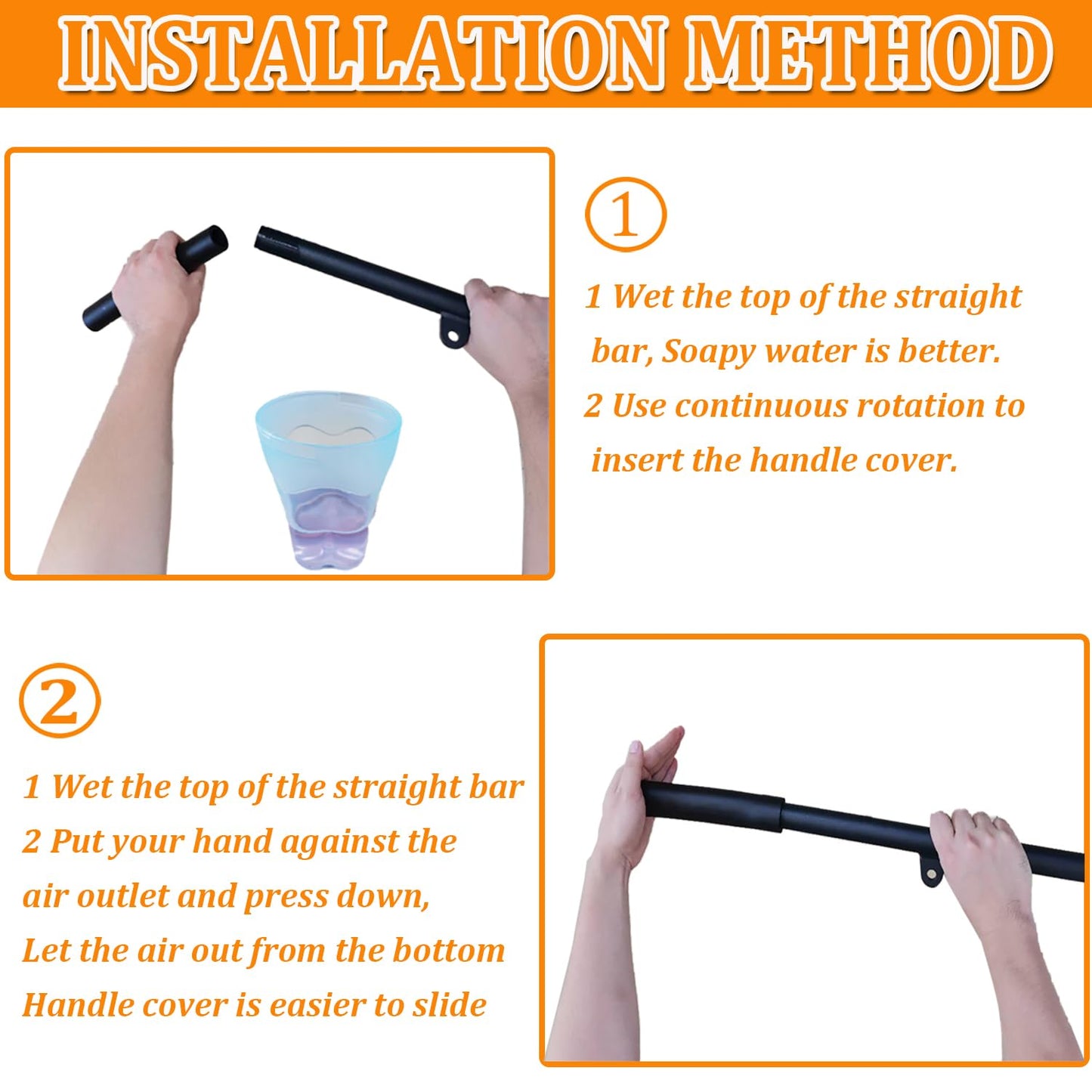 INSTALLATION METHOD

①

1 Wet the top of the straight bar, Soapy water is better.
2 Use continuous rotation to insert the handle cover.

②

1 Wet the top of the straight bar
2 Put your hand against the air outlet and press down,
Let the air out from the bottom
Handle cover is easier to slide