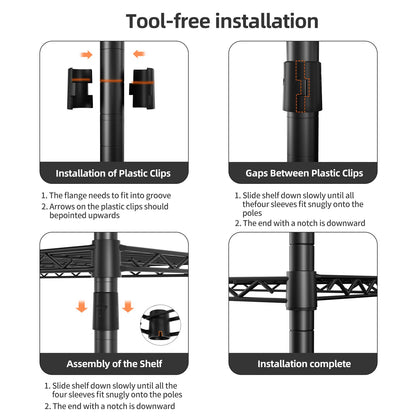 Tool-free installation

Installation of Plastic Clips

1. The flange needs to fit into groove
2. Arrows on the plastic clips should bepointed upwards

Gaps Between Plastic Clips

1. Slide shelf down slowly until all thefour sleeves fit snugly onto the poles
2. The end with a notch is downward

Assembly of the Shelf

1. Slide shelf down slowly until all the four sleeves fit snugly onto the poles
2. The end with a notch is downward

Installation complete