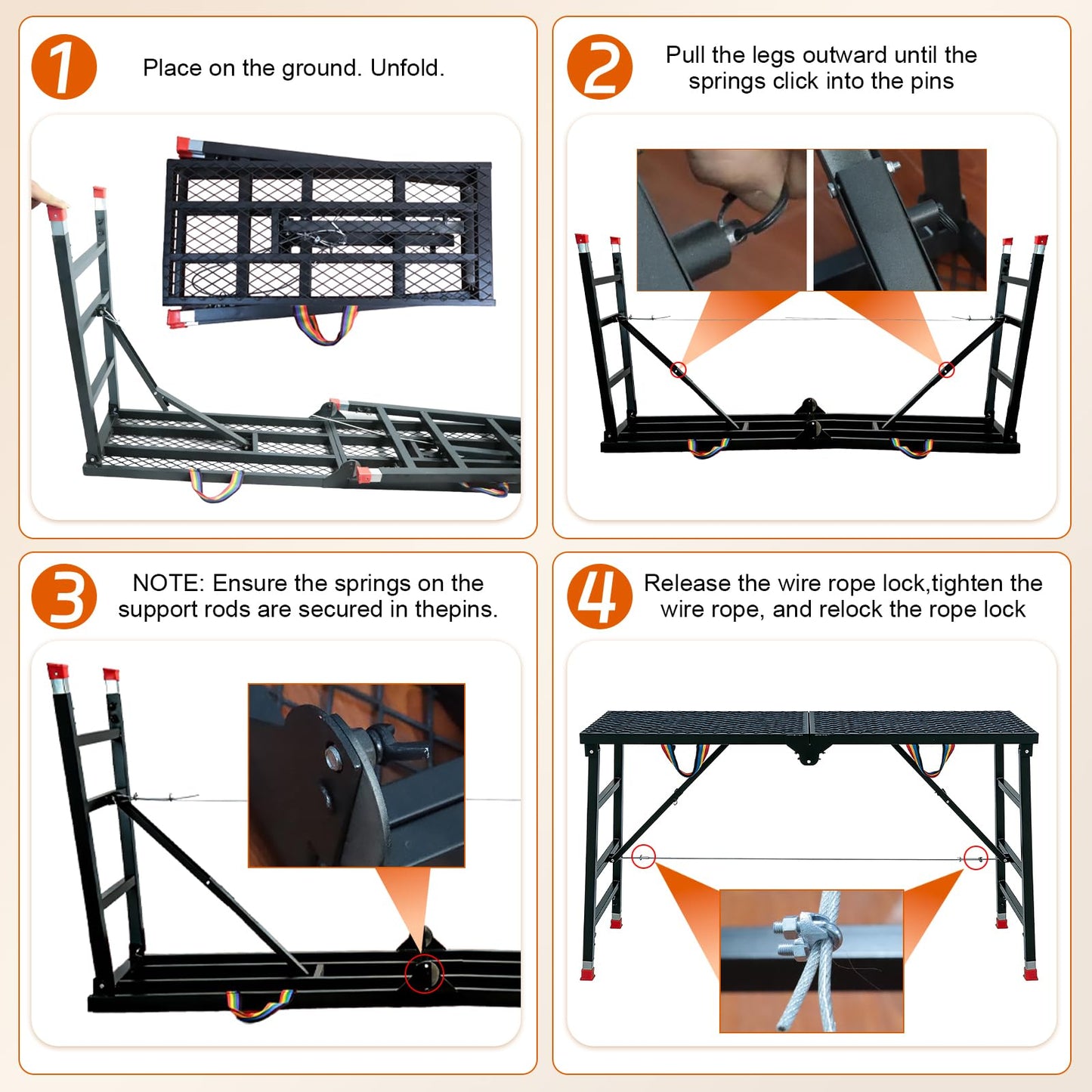 1

Place on the ground. Unfold.

2

Pull the legs outward until the springs click into the pins

3

NOTE: Ensure the springs on the support rods are secured in thepins.

4

Release the wire rope lock,tighten the wire rope, and relock the rope lock