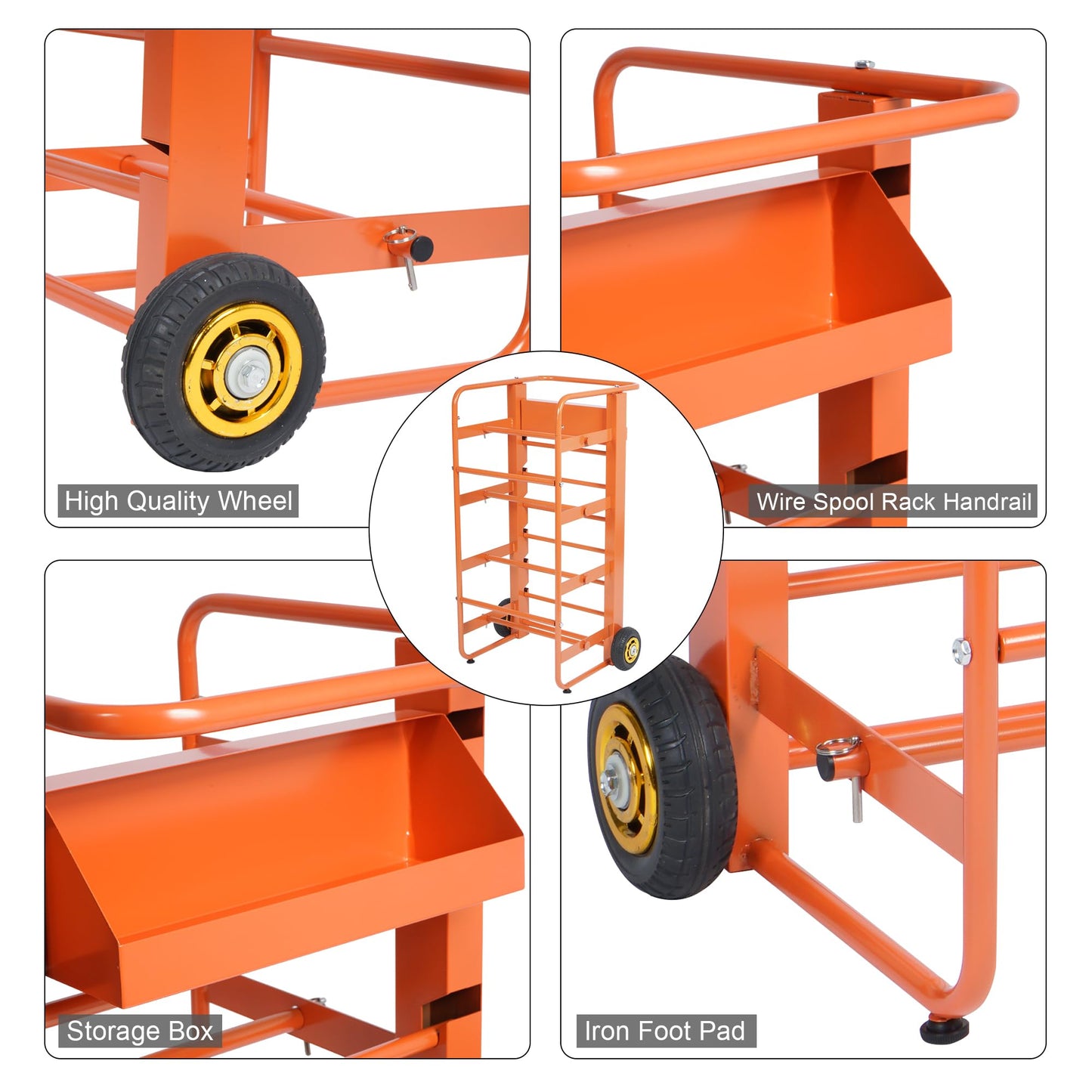 High Quality Wheel

Wire Spool Rack Handrail

Storage Box

Iron Foot Pad