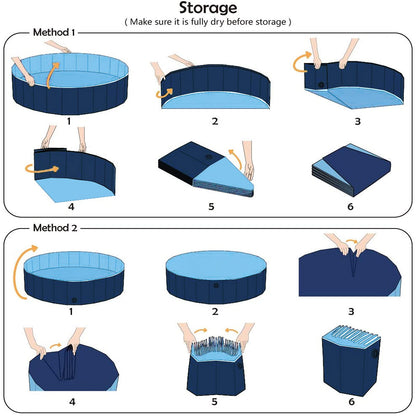 Storage
( Make sure it is fully dry before storage )

Method 1

1

2

3

4

5

6

Method 2

1

2

3

4

5

6