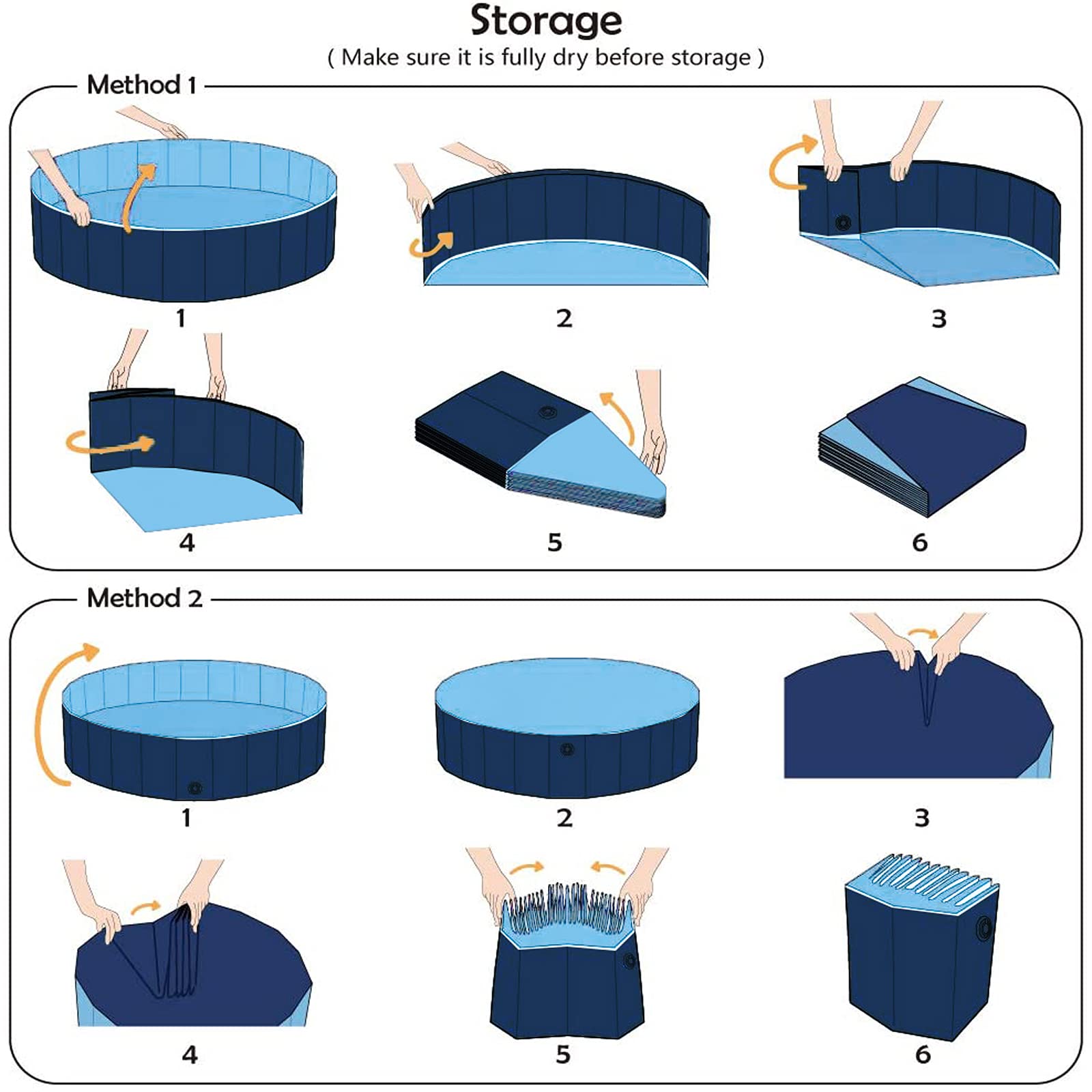 Storage
( Make sure it is fully dry before storage )

Method 1

1

2

3

4

5

6

Method 2

1

2

3

4

5

6