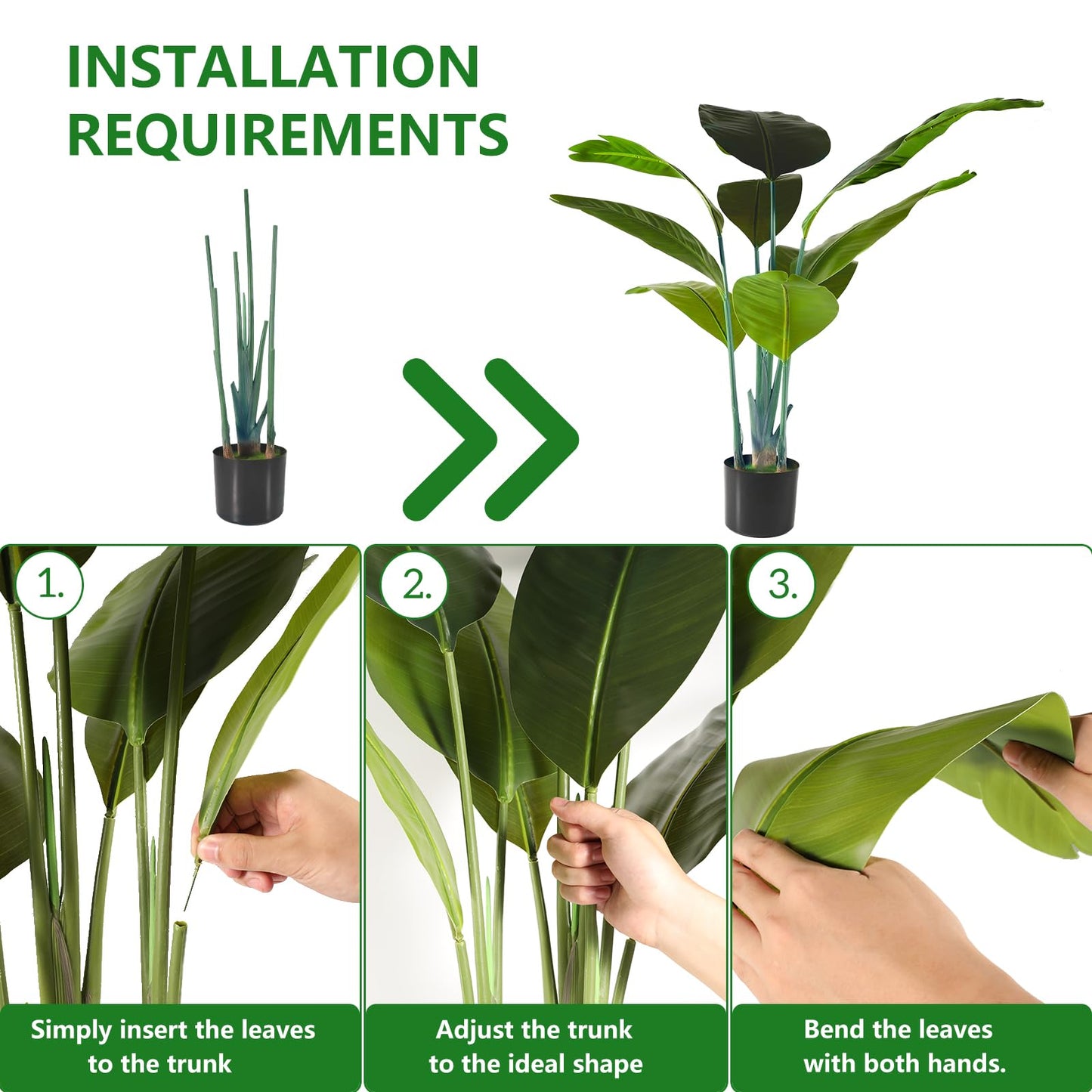 INSTALLATION REQUIREMENTS

1.

Simply insert the leaves to the trunk

2.

Adjust the trunk to the ideal shape

3.

Bend the leaves with both hands.